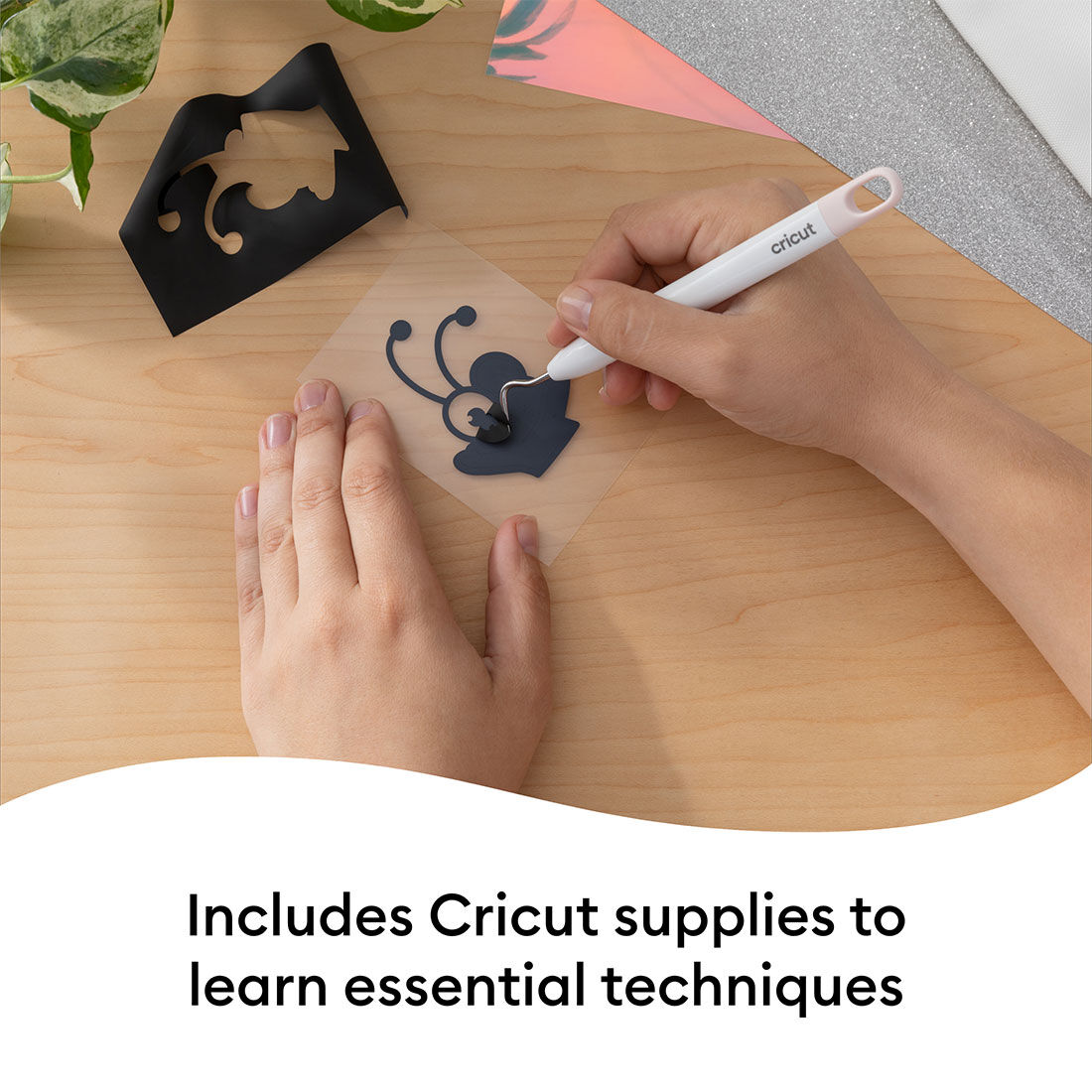 cricut

Includes Cricut supplies to learn essential techniques