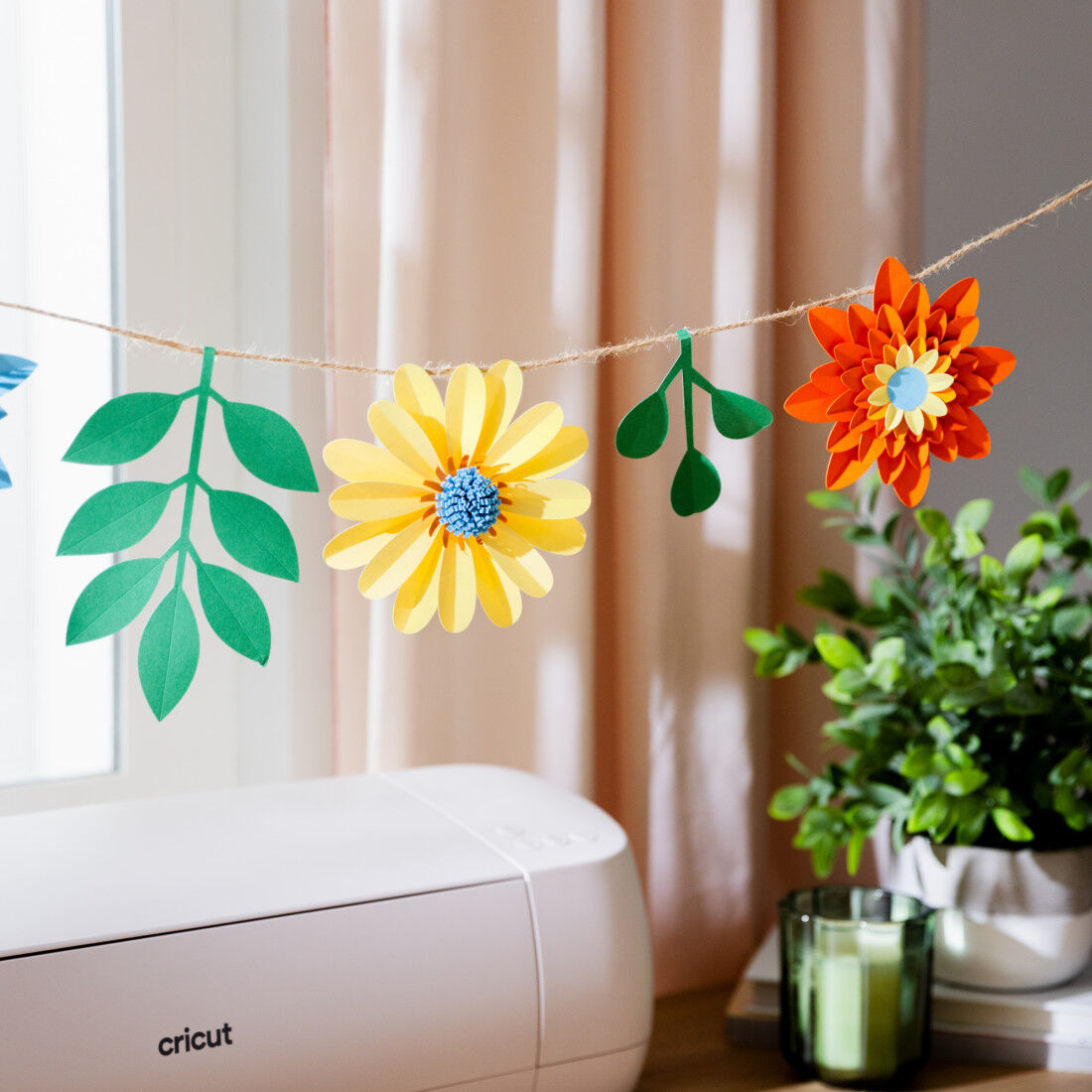 cricut