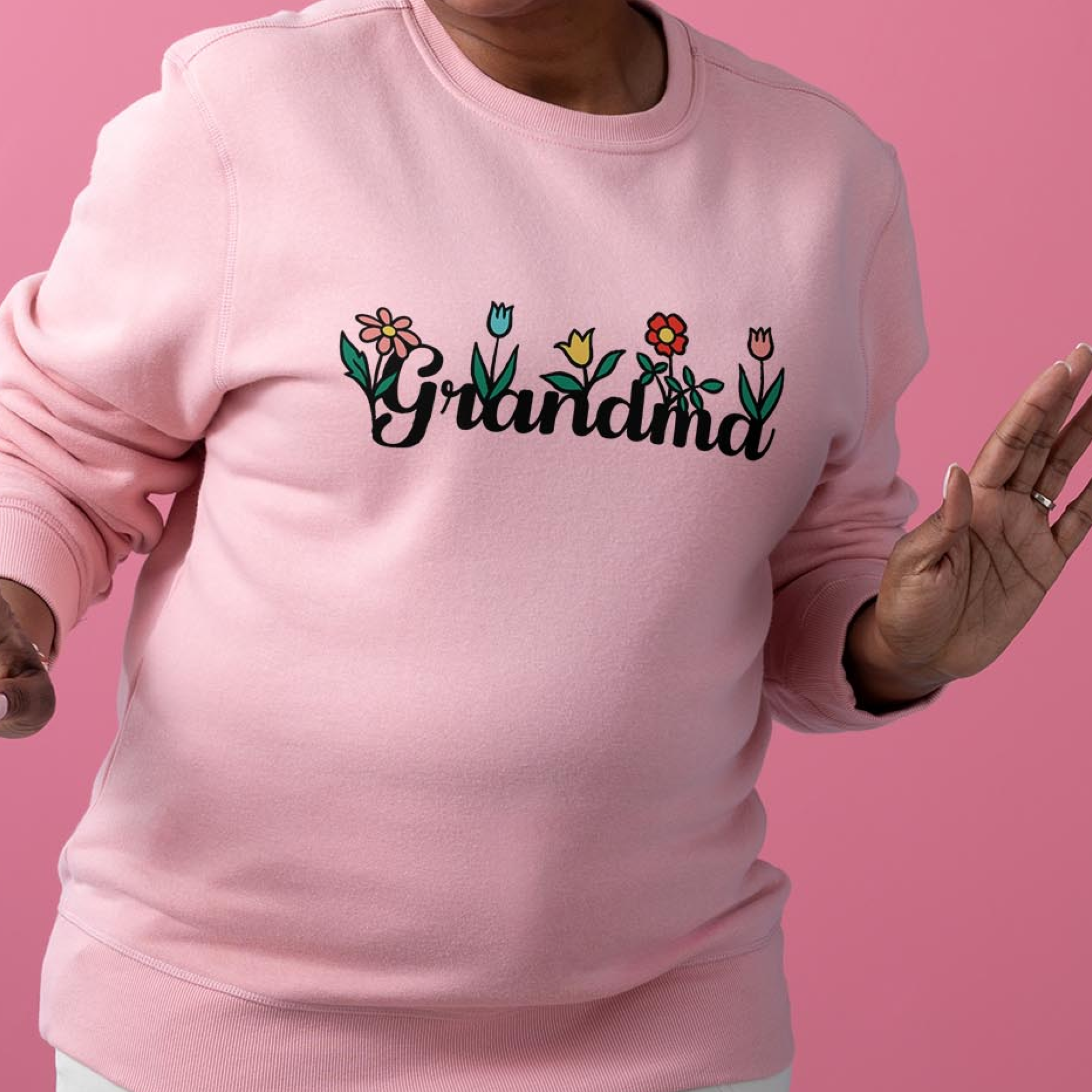 Grandma