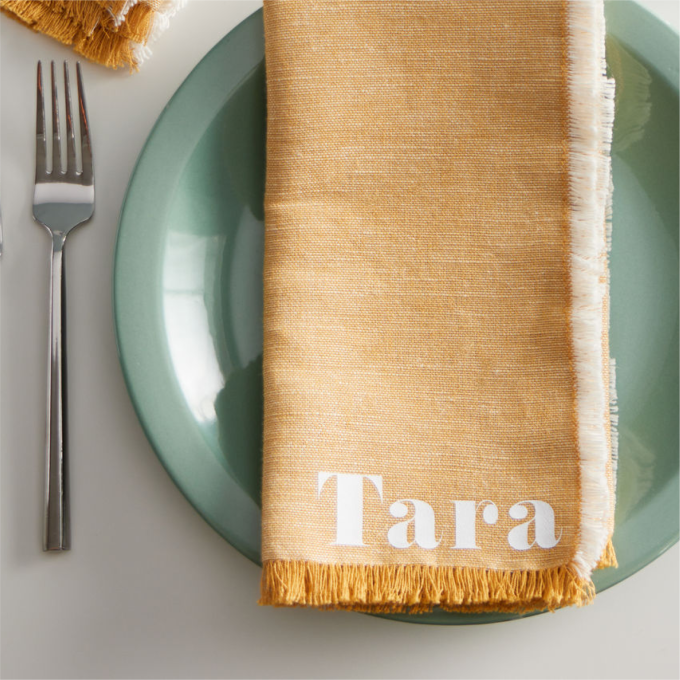 Tara