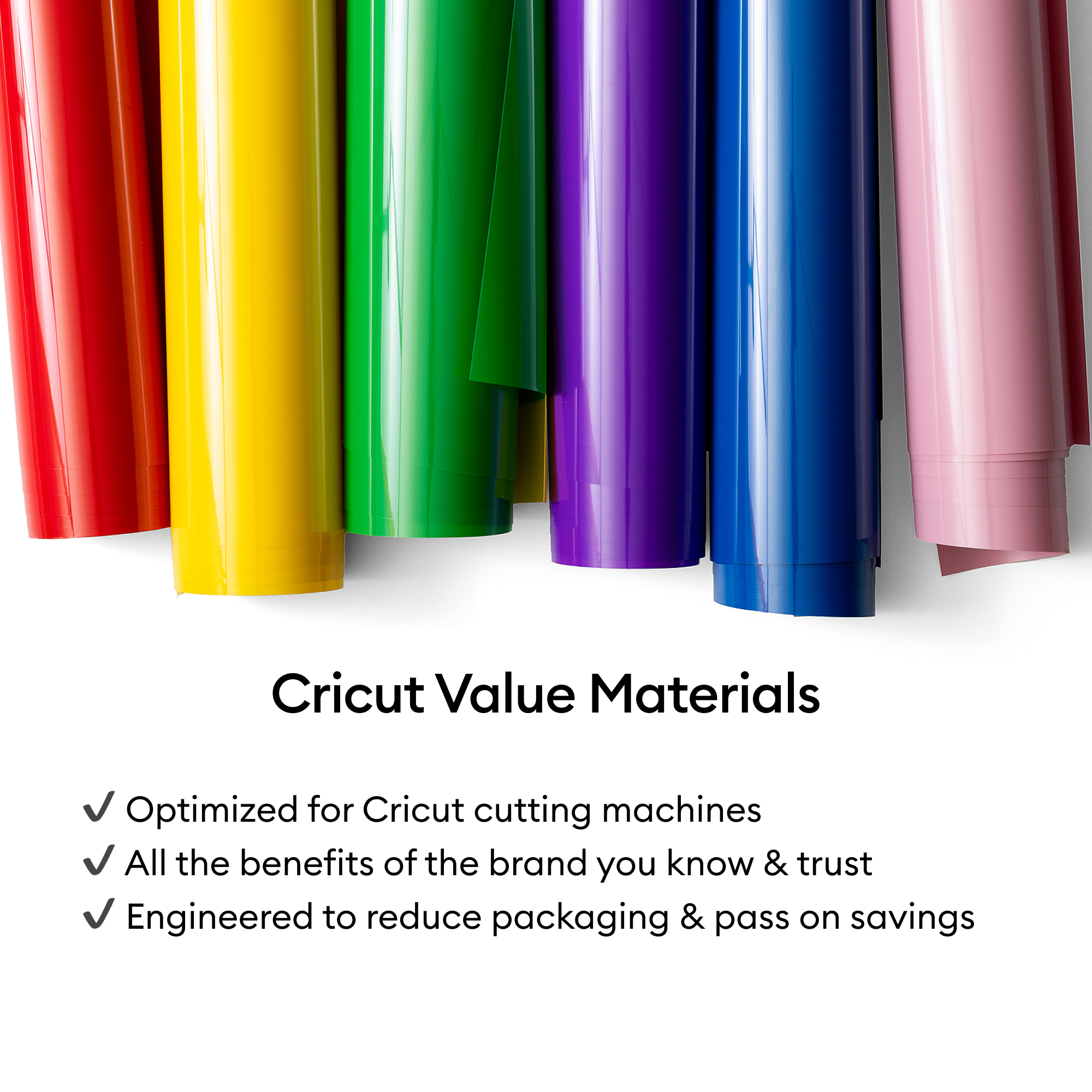 Cricut Value Materials

✓ Optimized for Cricut cutting machines
✓ All the benefits of the brand you know & trust
✓ Engineered to reduce packaging & pass on savings