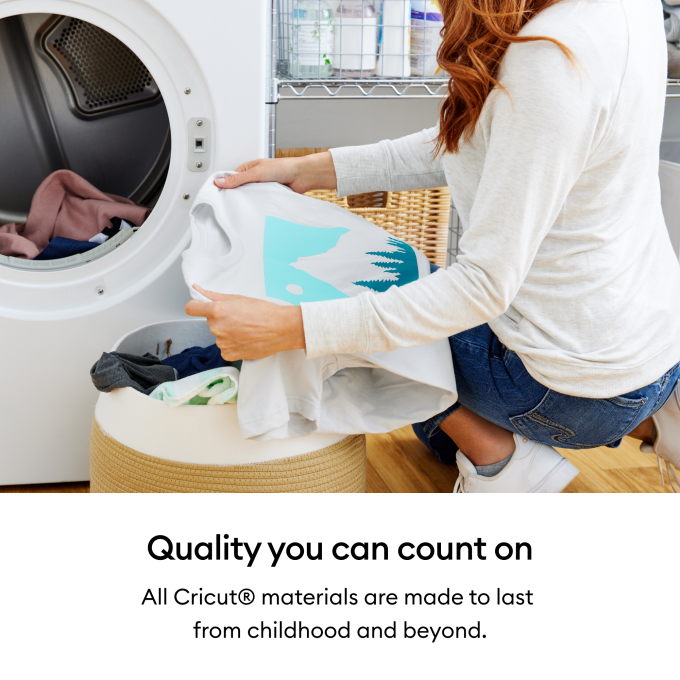 Quality you can count on

All Cricut® materials are made to last from childhood and beyond.