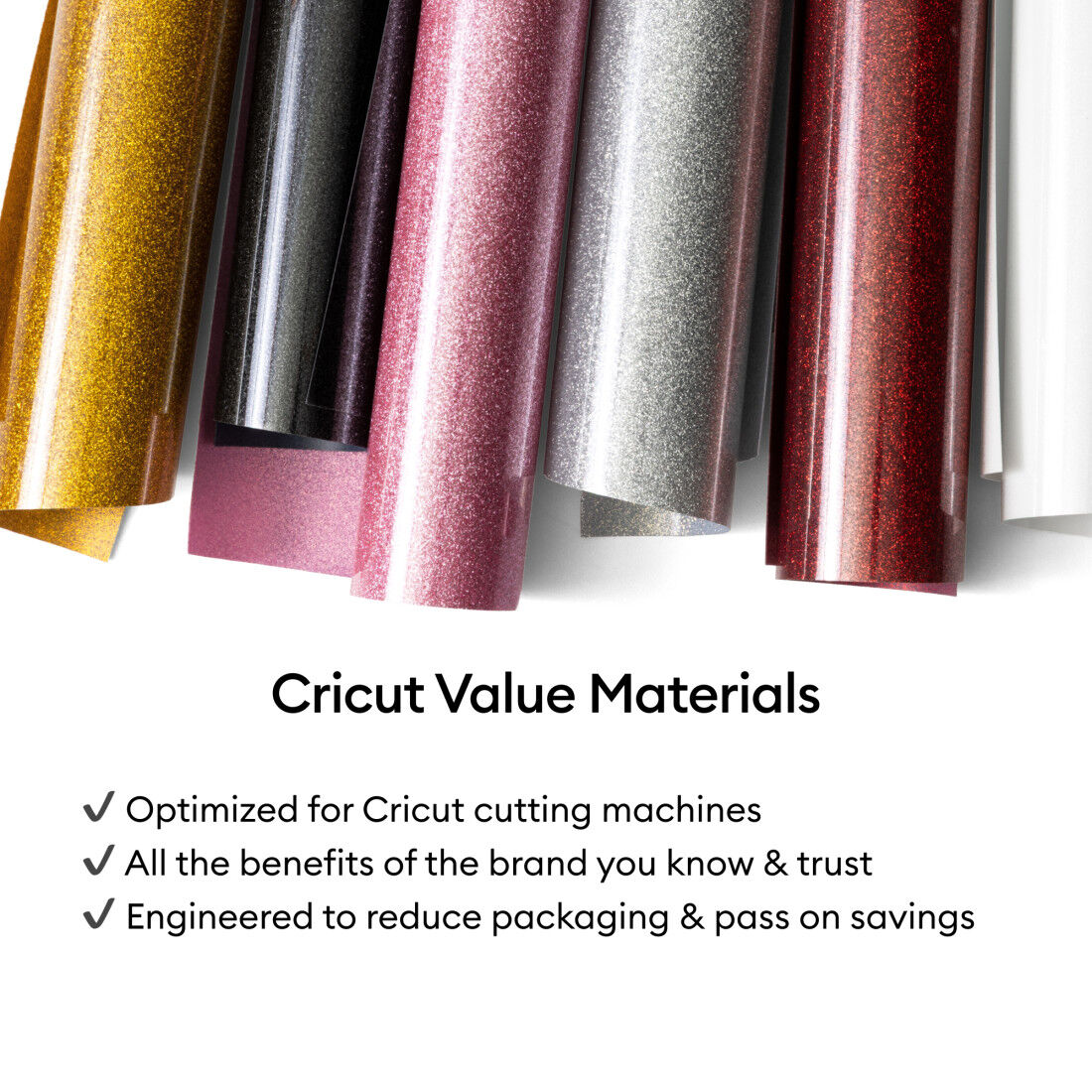 Cricut Value Materials

✔ Optimized for Cricut cutting machines
✔ All the benefits of the brand you know & trust
✔ Engineered to reduce packaging & pass on savings