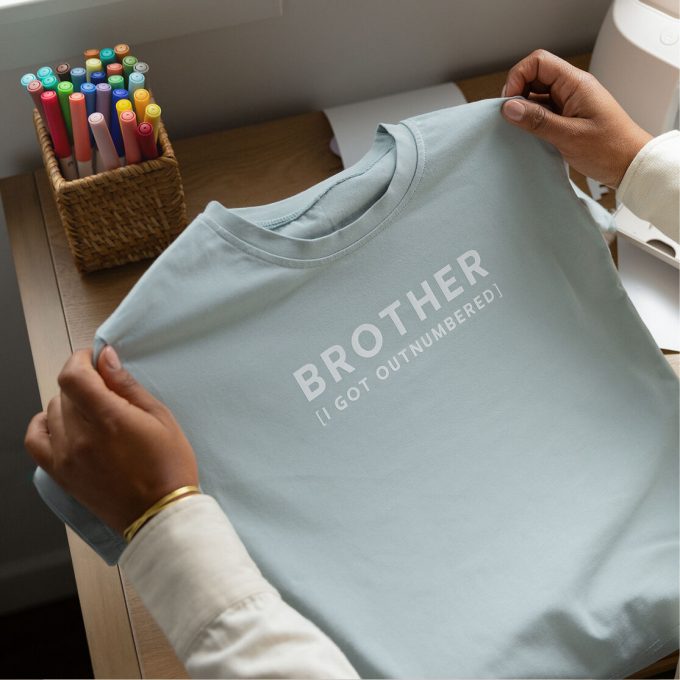 BROTHER
[I GOT OUTNUMBERED]