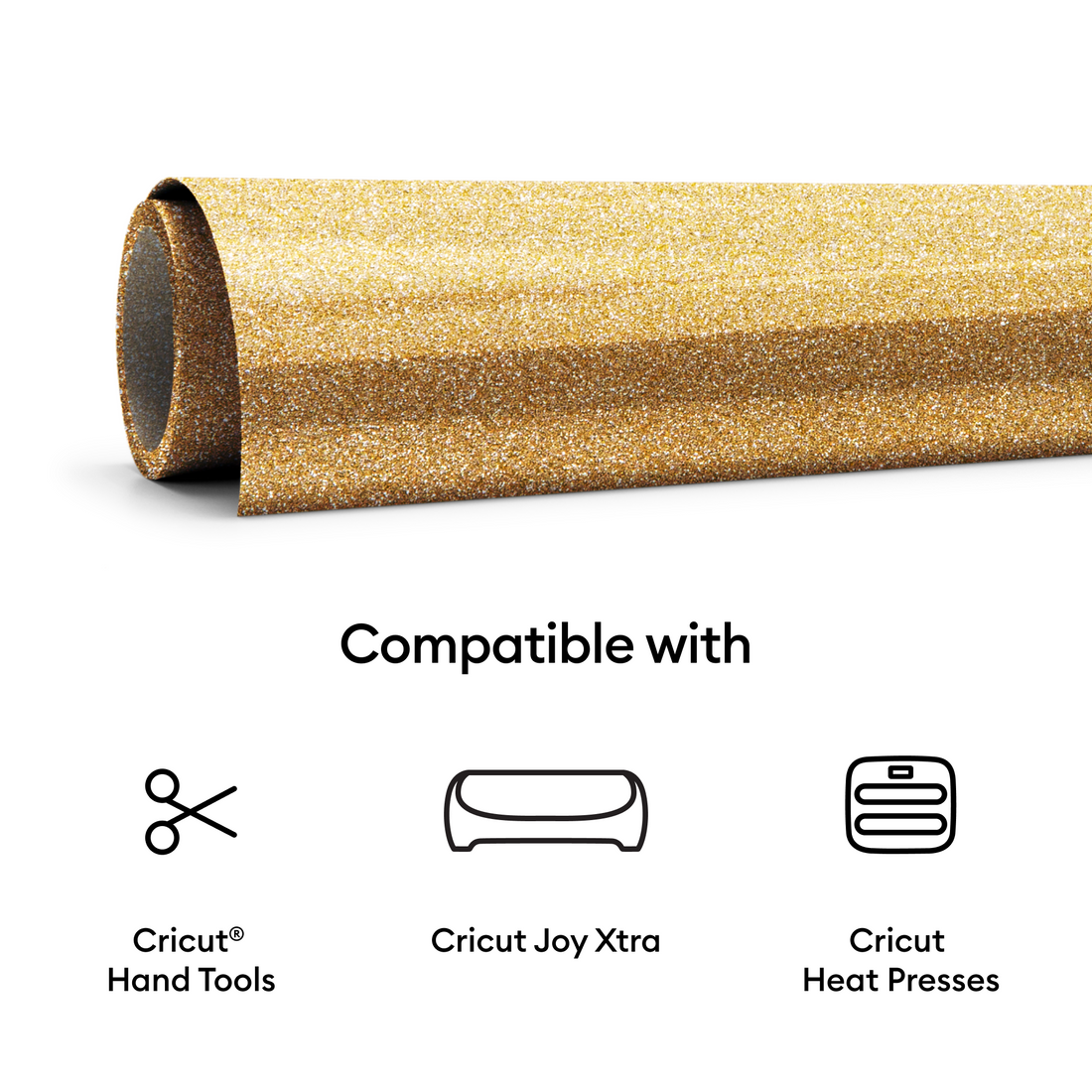 Compatible with

Cricut®
Hand Tools

Cricut Joy Xtra

Cricut
Heat Presses