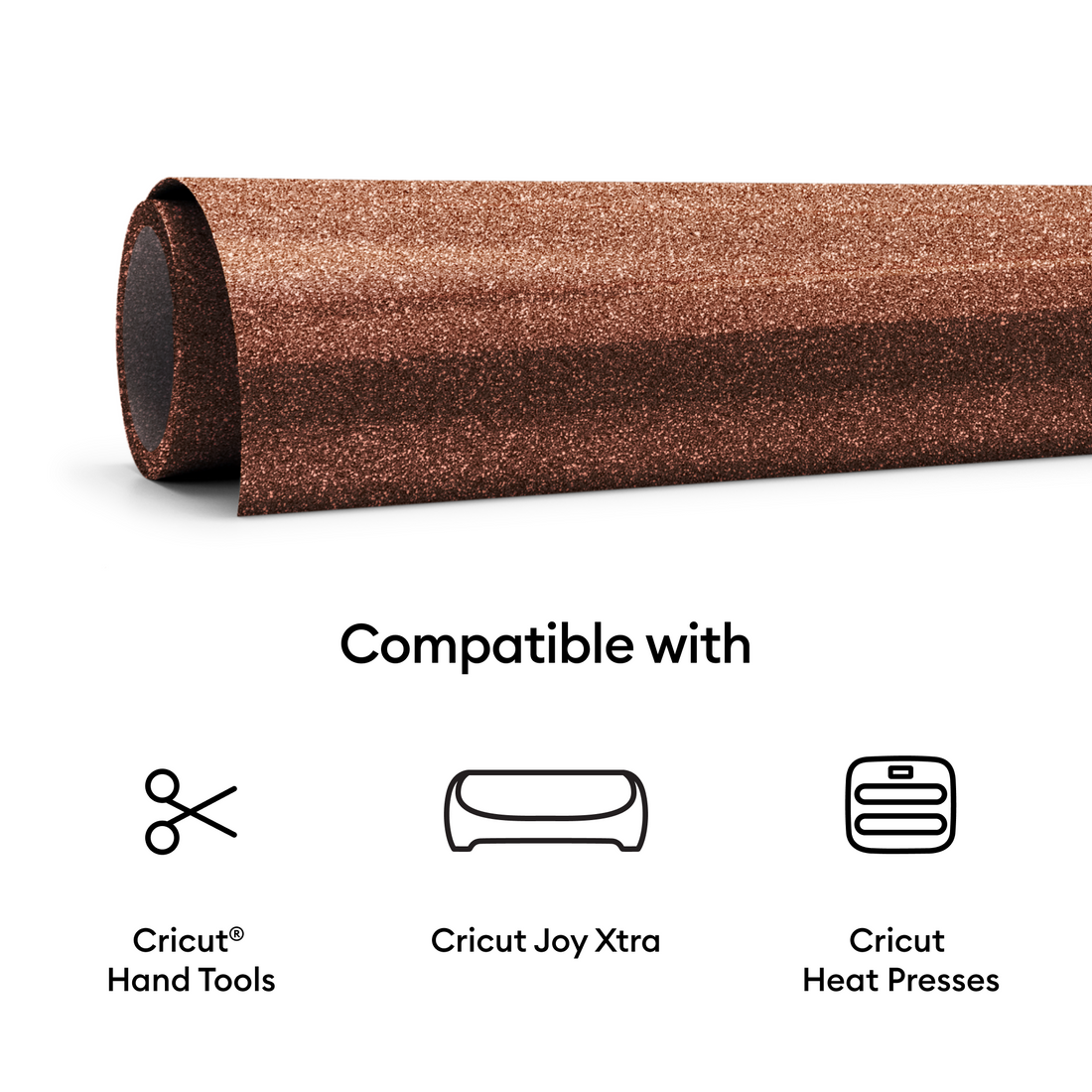 Compatible with

Cricut®
Hand Tools

Cricut Joy Xtra

Cricut
Heat Presses