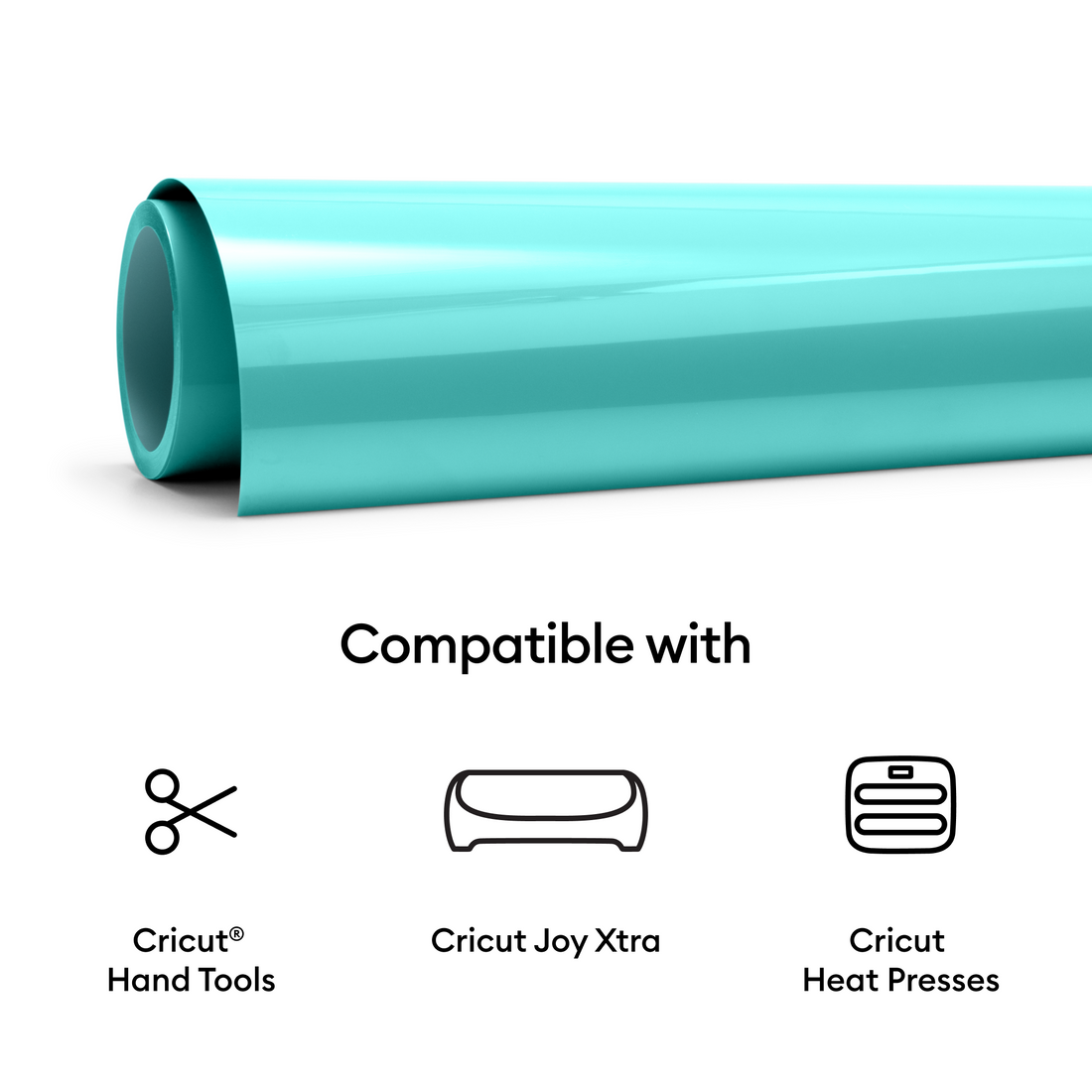 Compatible with

Cricut®
Hand Tools

Cricut Joy Xtra

Cricut
Heat Presses