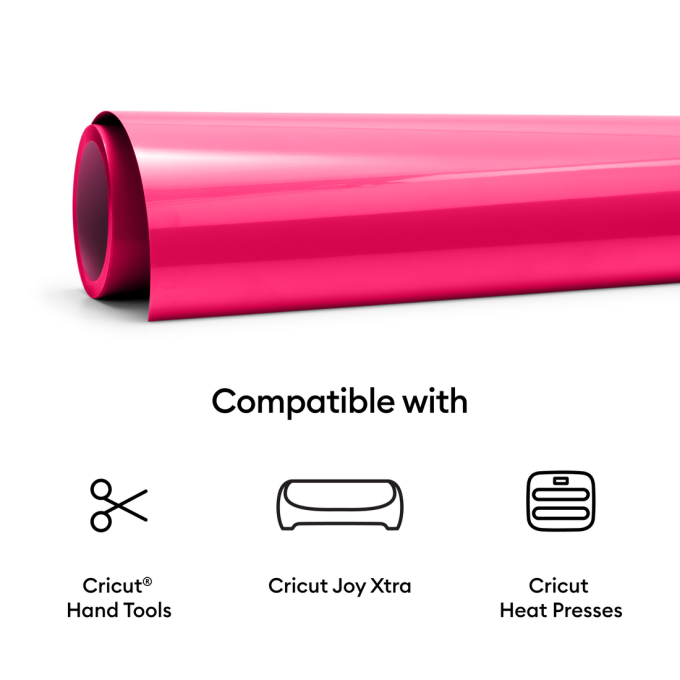 Compatible with

Cricut®
Hand Tools

Cricut Joy Xtra

Cricut
Heat Presses