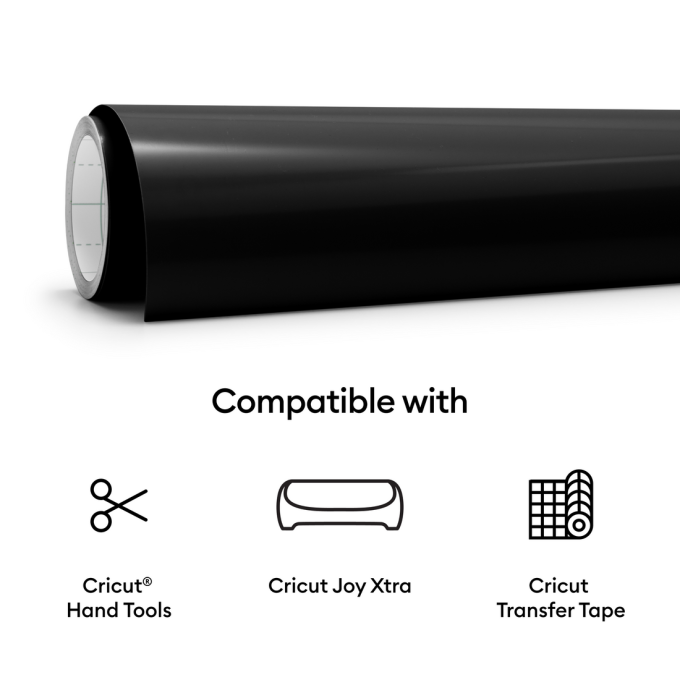 Compatible with

Cricut® Hand Tools

Cricut Joy Xtra

Cricut Transfer Tape