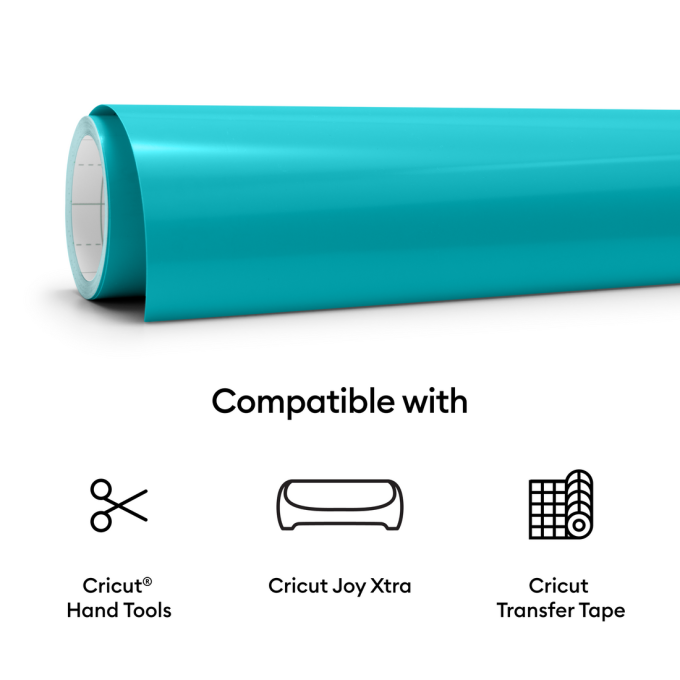 Compatible with

Cricut®
Hand Tools

Cricut Joy Xtra

Cricut
Transfer Tape