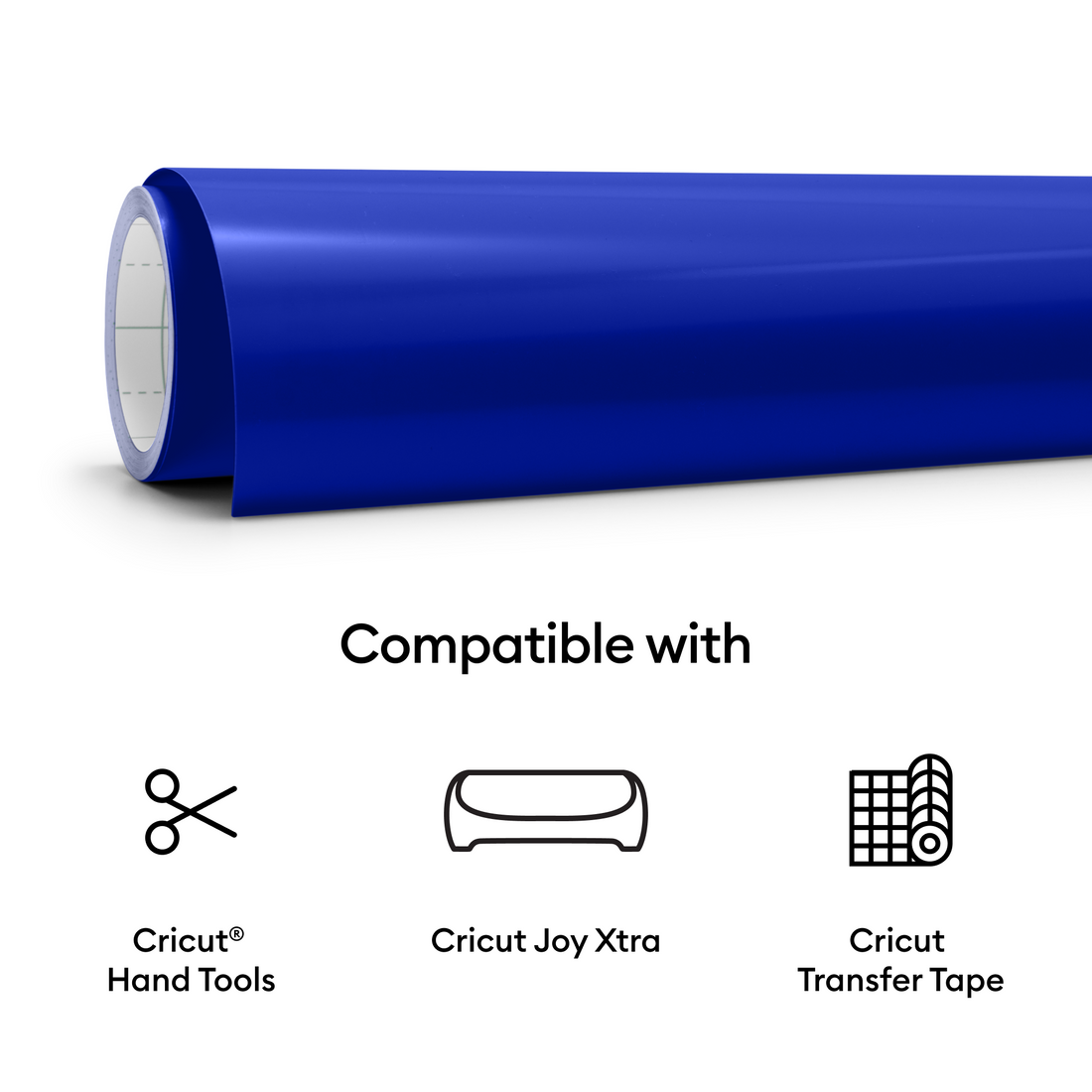 Compatible with

Cricut®
Hand Tools

Cricut Joy Xtra

Cricut
Transfer Tape