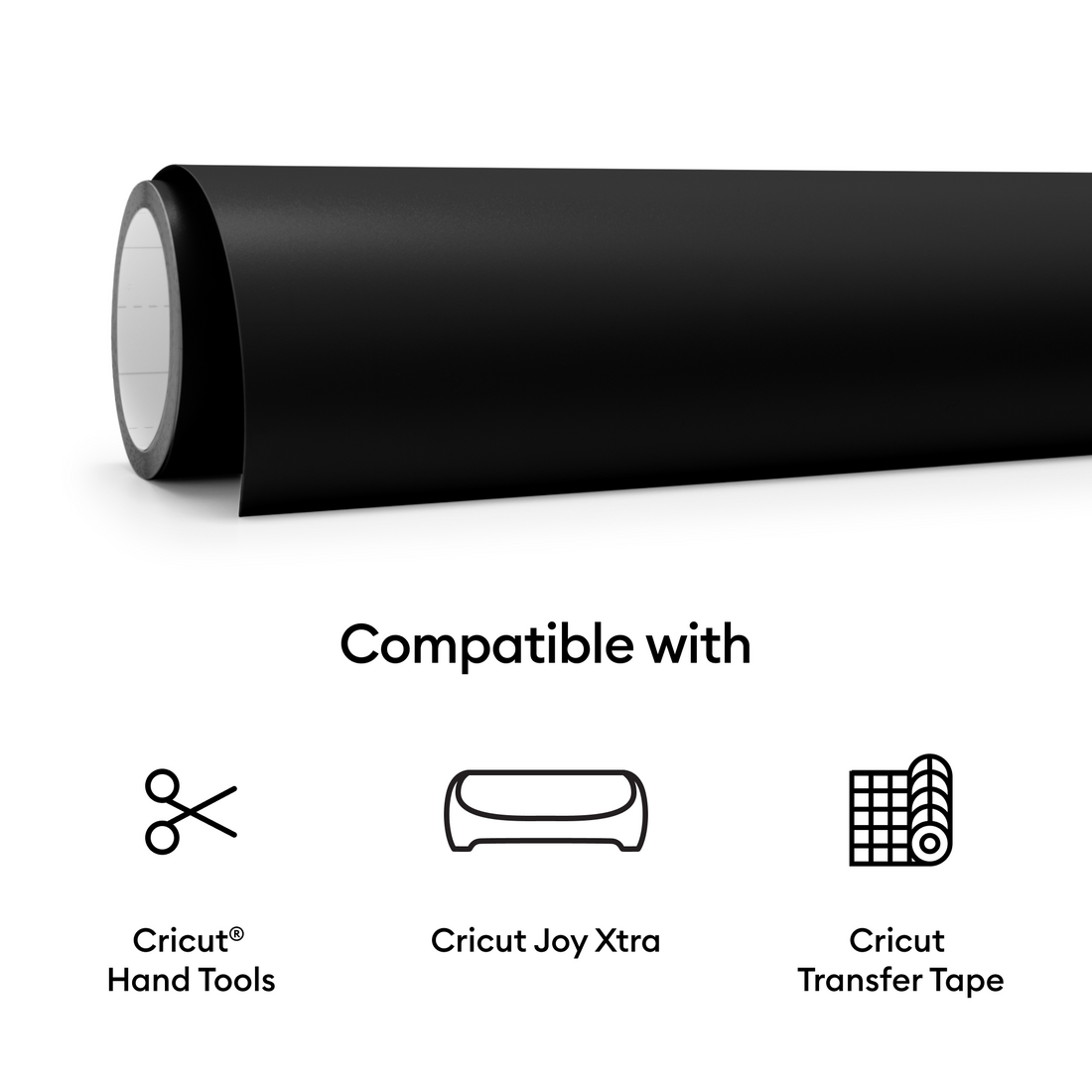 Compatible with

Cricut®
Hand Tools

Cricut Joy Xtra

Cricut
Transfer Tape