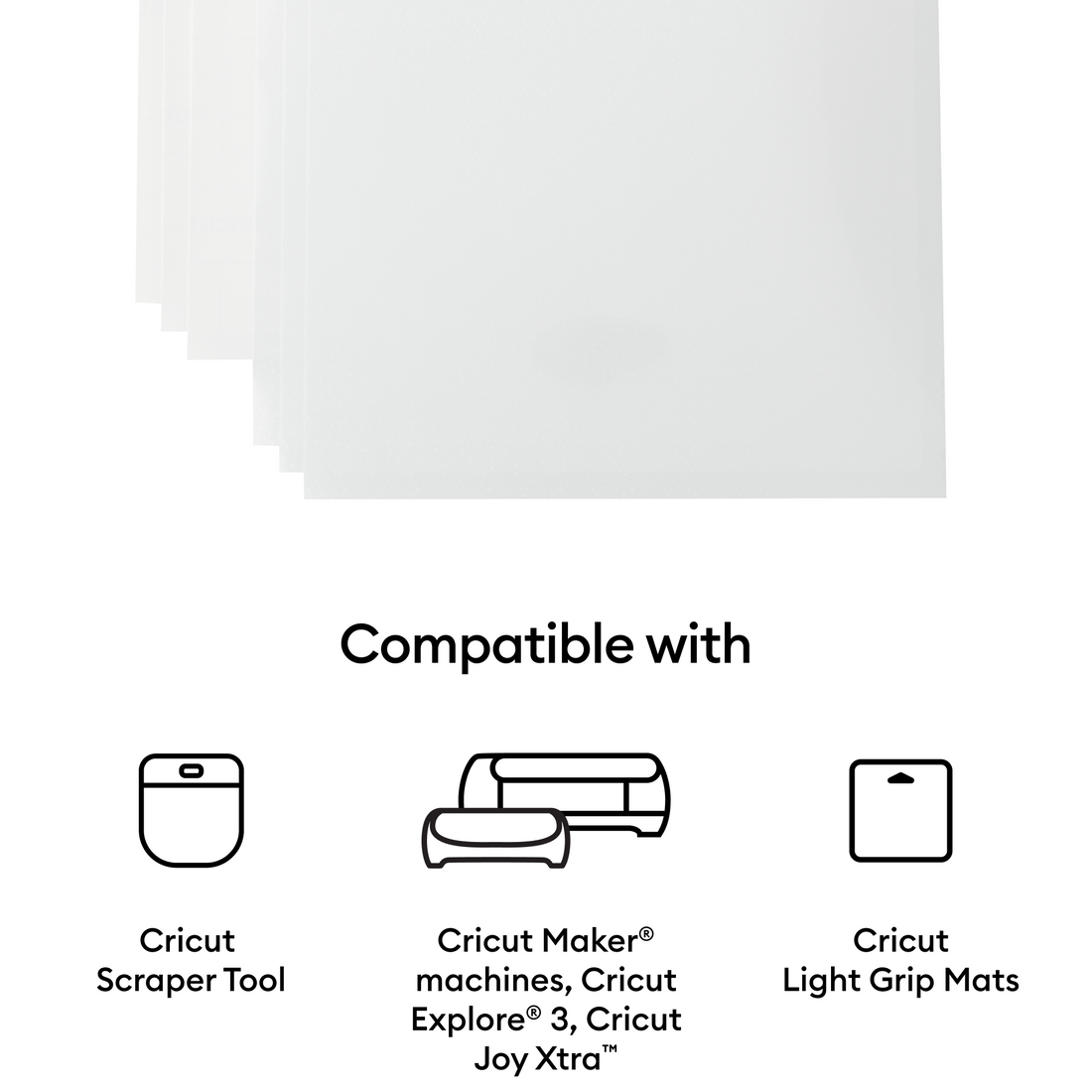 Compatible with

Cricut Scraper Tool

Cricut Maker® machines, Cricut Explore® 3, Cricut Joy Xtra™

Cricut Light Grip Mats