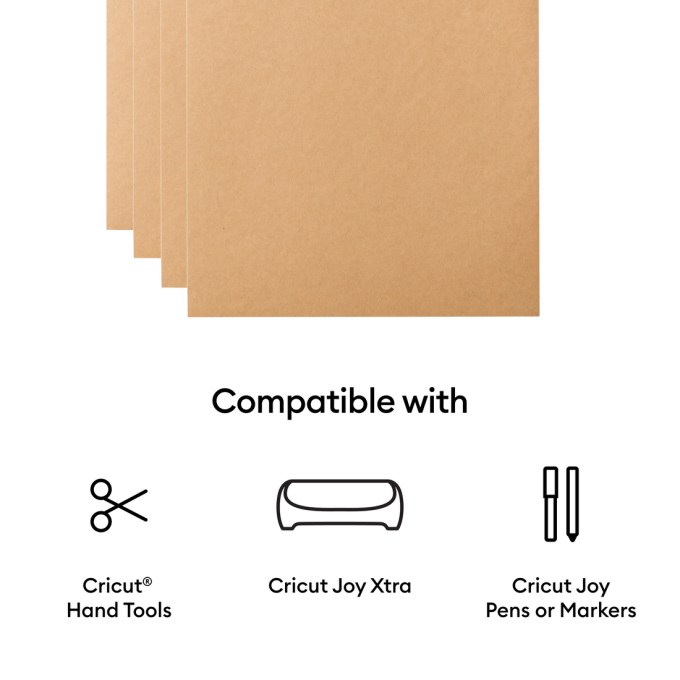 Compatible with

Cricut®
Hand Tools

Cricut Joy Xtra

Cricut Joy
Pens or Markers