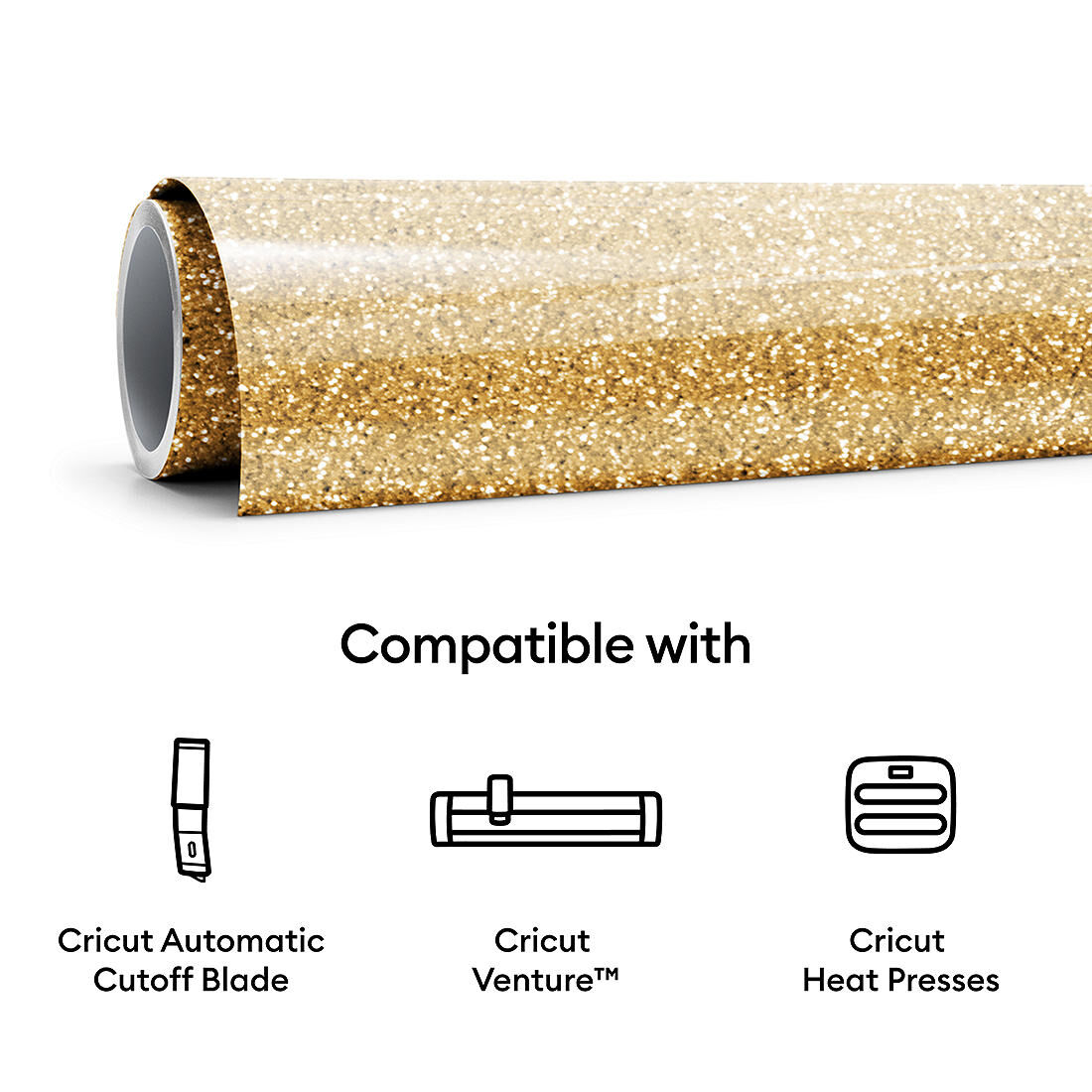 Compatible with

Cricut Automatic Cutoff Blade

Cricut Venture™

Cricut Heat Presses