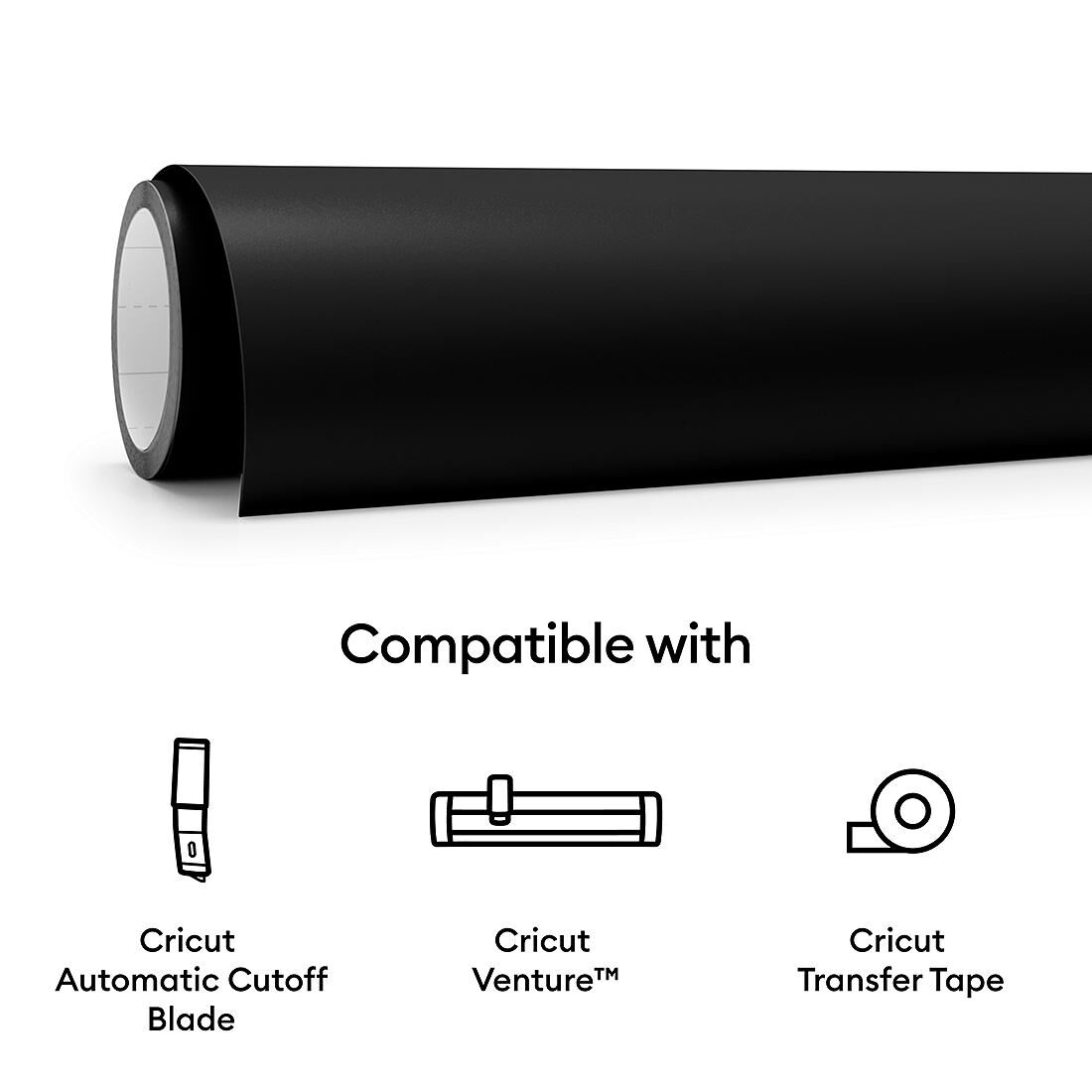 Compatible with

Cricut Automatic Cutoff Blade

Cricut Venture™

Cricut Transfer Tape