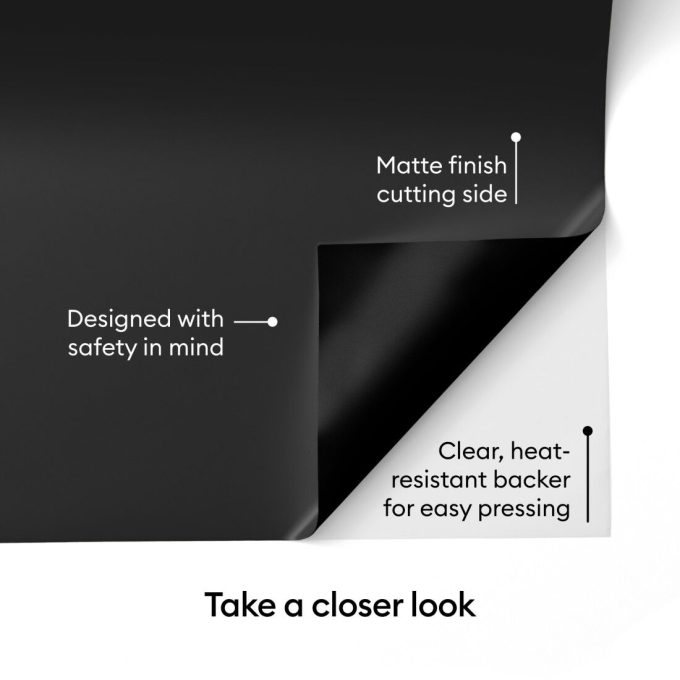 Matte finish cutting side

Designed with safety in mind

Clear, heat-resistant backer for easy pressing

Take a closer look