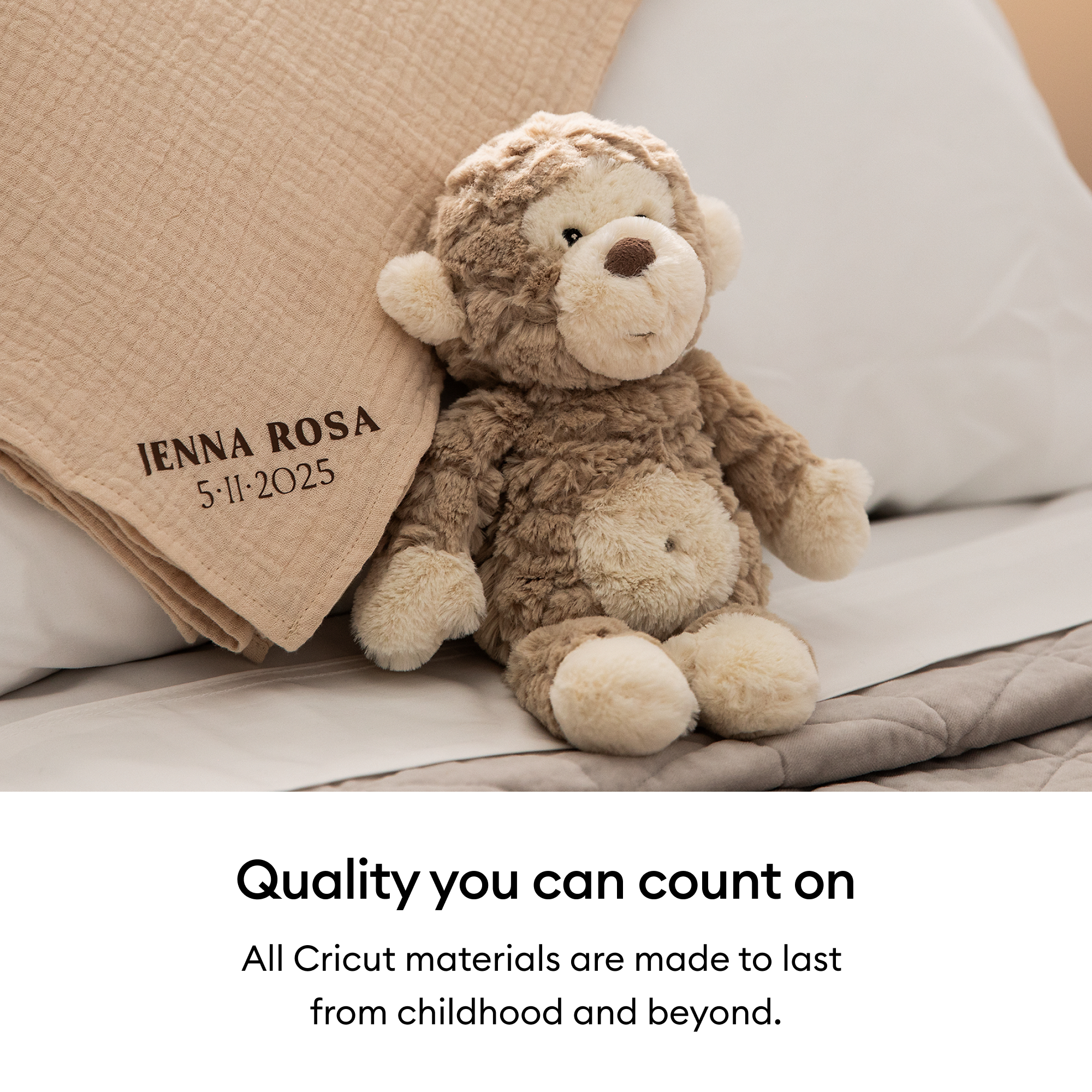 JENNA ROSA
5·11·2025

Quality you can count on

All Cricut materials are made to last from childhood and beyond.