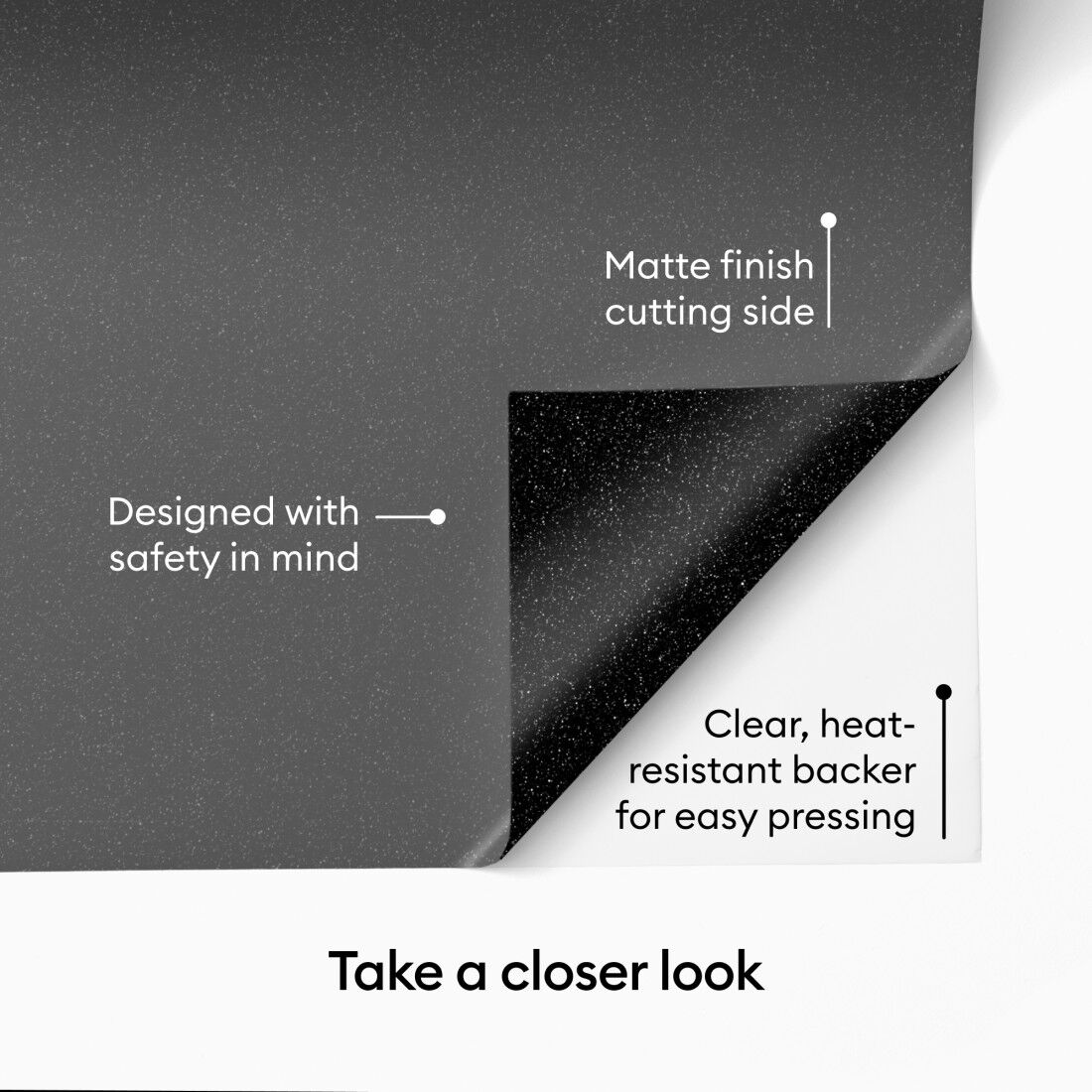 Matte finish cutting side

Designed with safety in mind

Clear, heat-resistant backer for easy pressing

Take a closer look