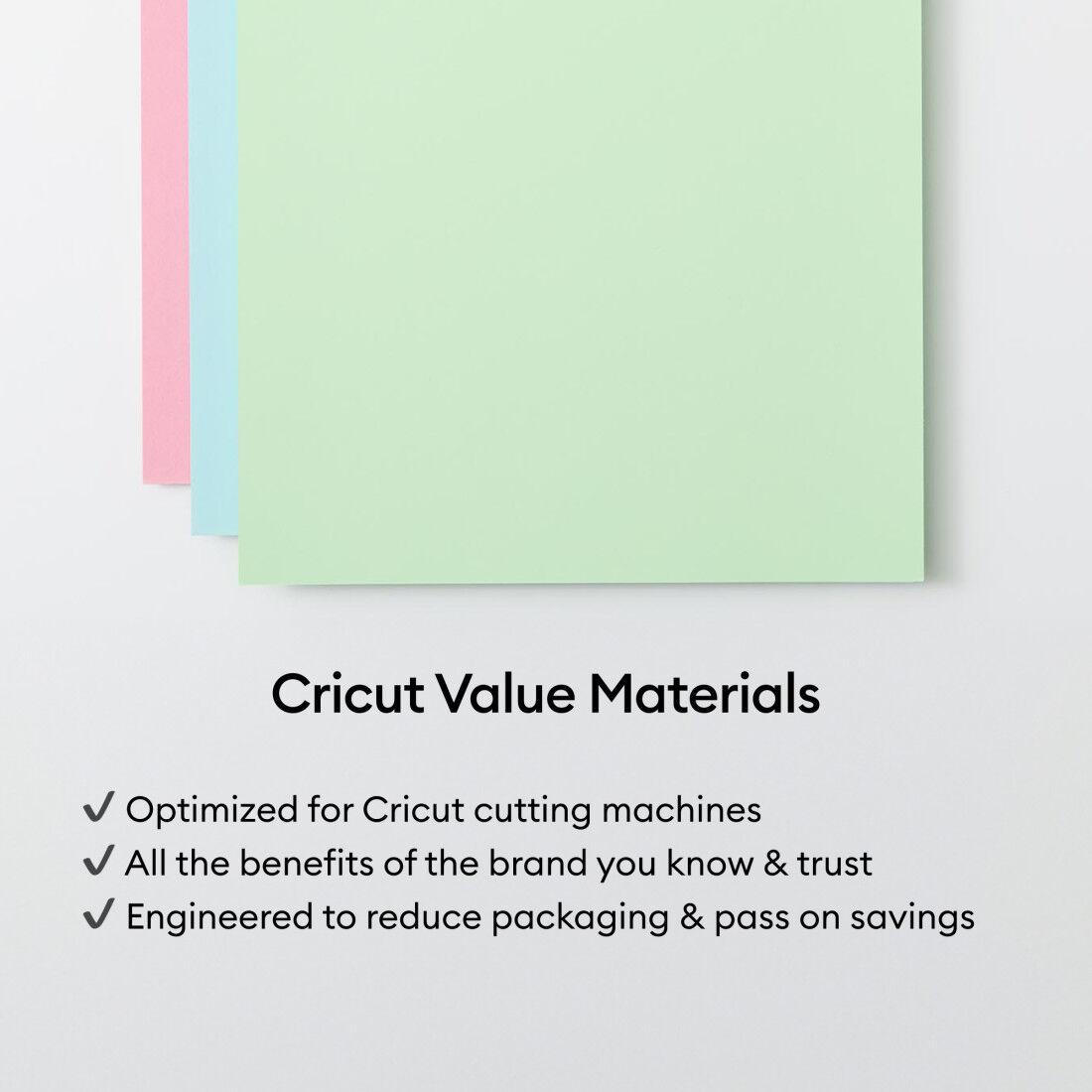 Cricut Value Materials

✔ Optimized for Cricut cutting machines
✔ All the benefits of the brand you know & trust
✔ Engineered to reduce packaging & pass on savings