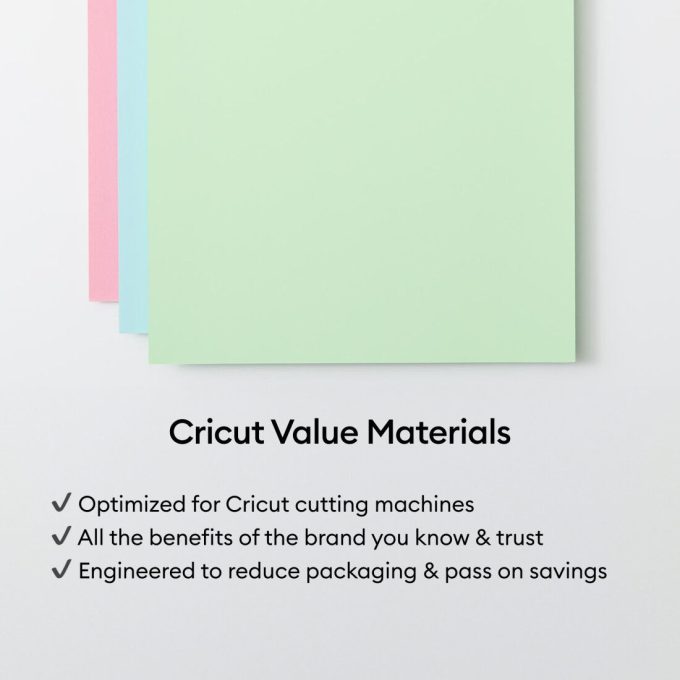 Cricut Value Materials

✓ Optimized for Cricut cutting machines
✓ All the benefits of the brand you know & trust
✓ Engineered to reduce packaging & pass on savings