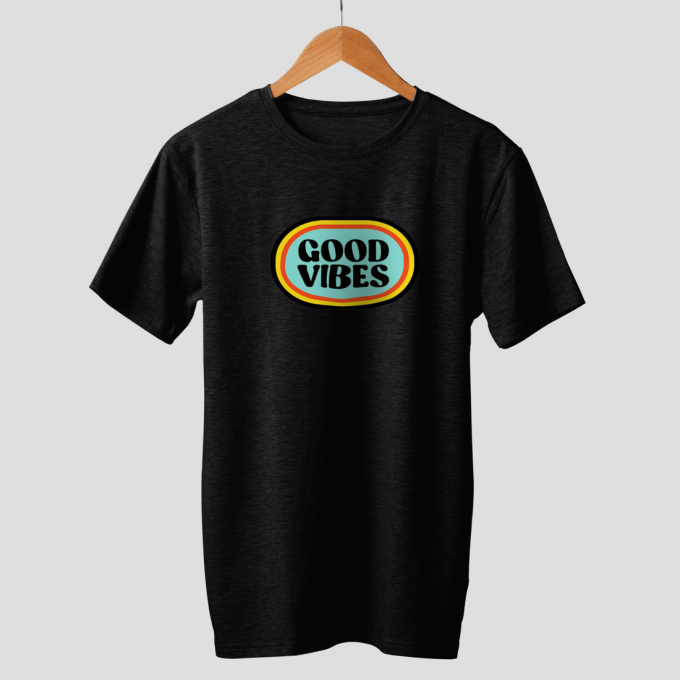 GOOD VIBES