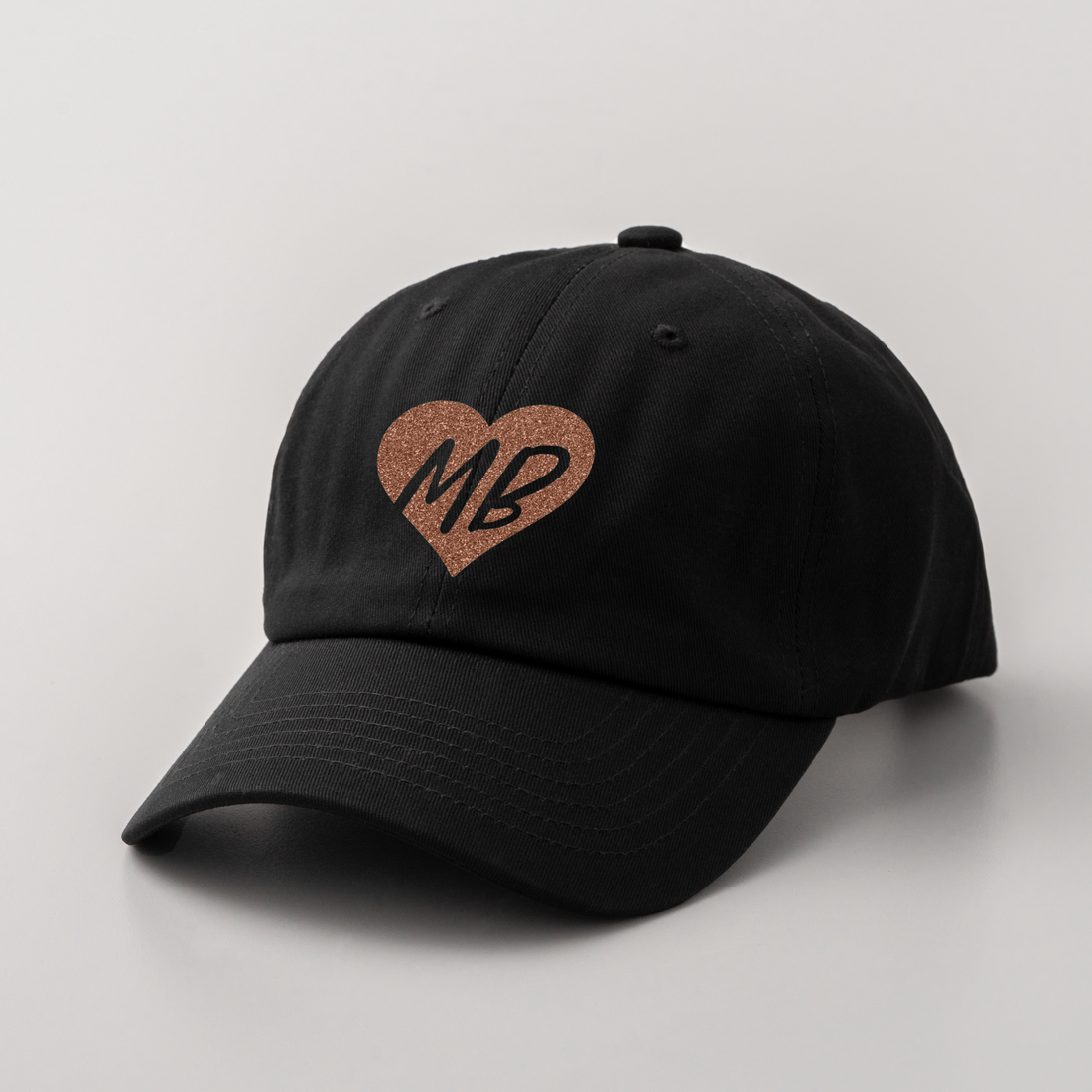 MB