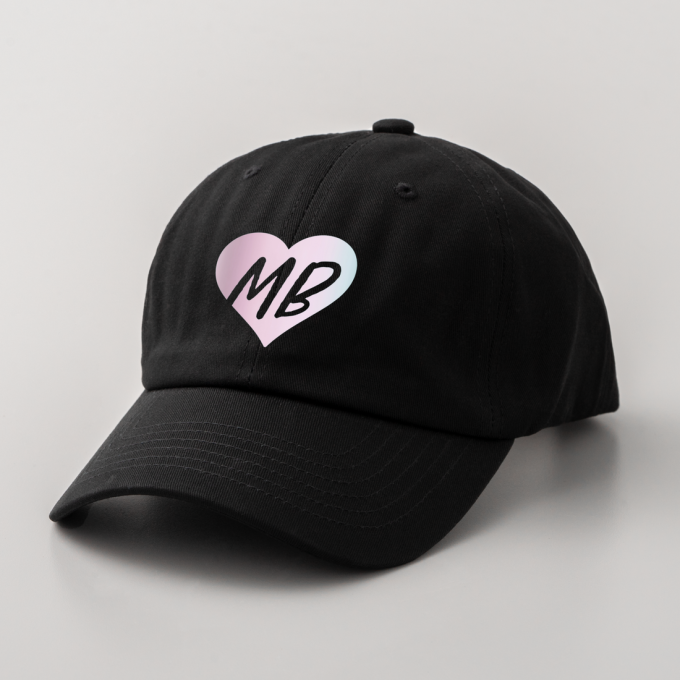 MB