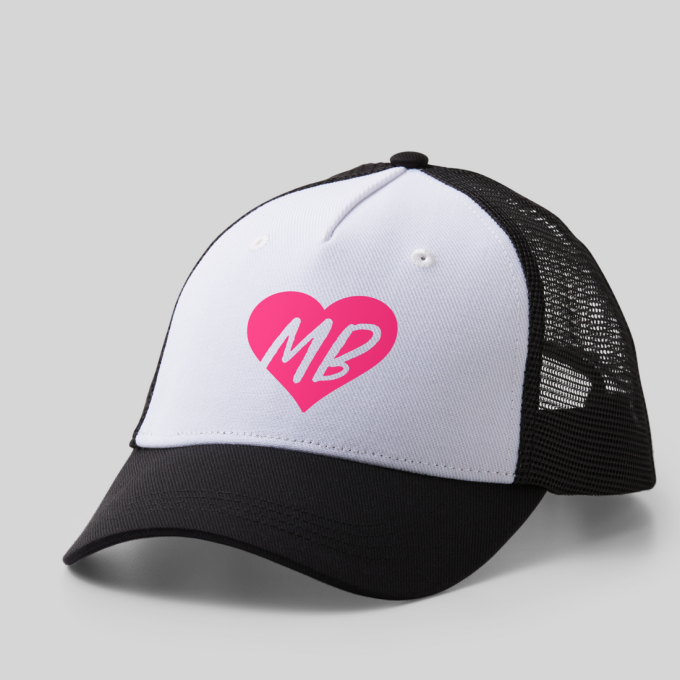 MB