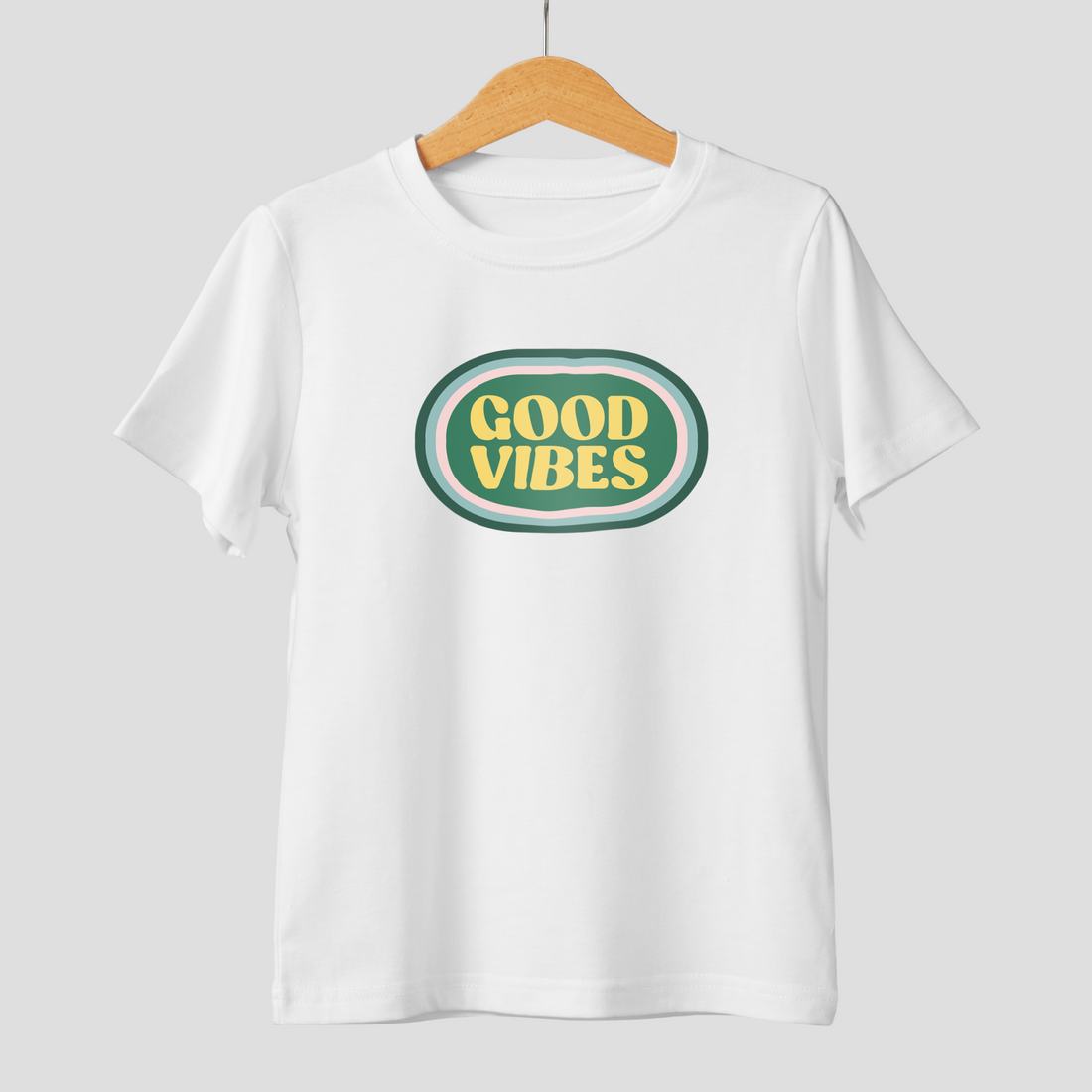 GOOD
VIBES