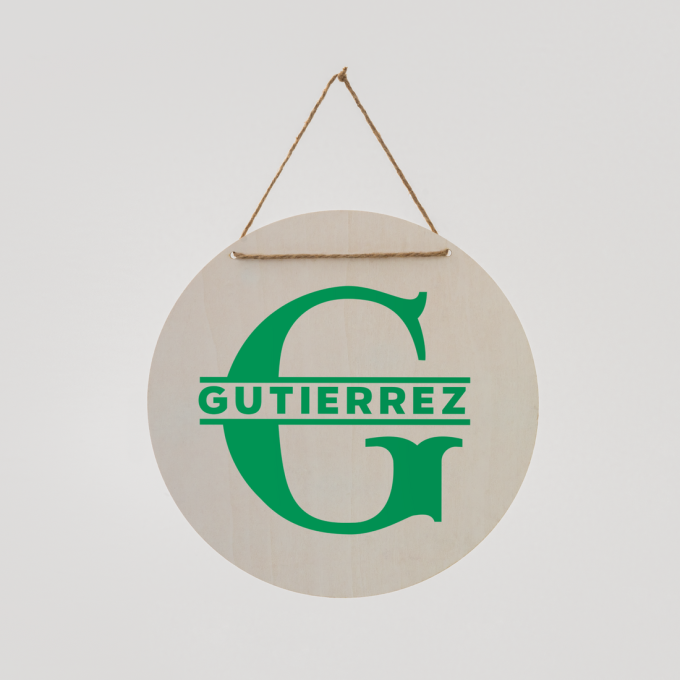 G
GUTIERREZ