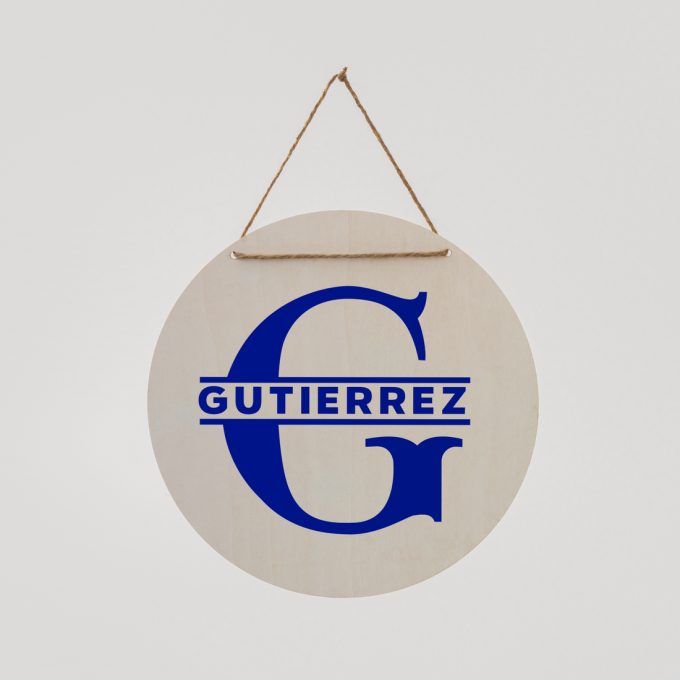 G
GUTIERREZ