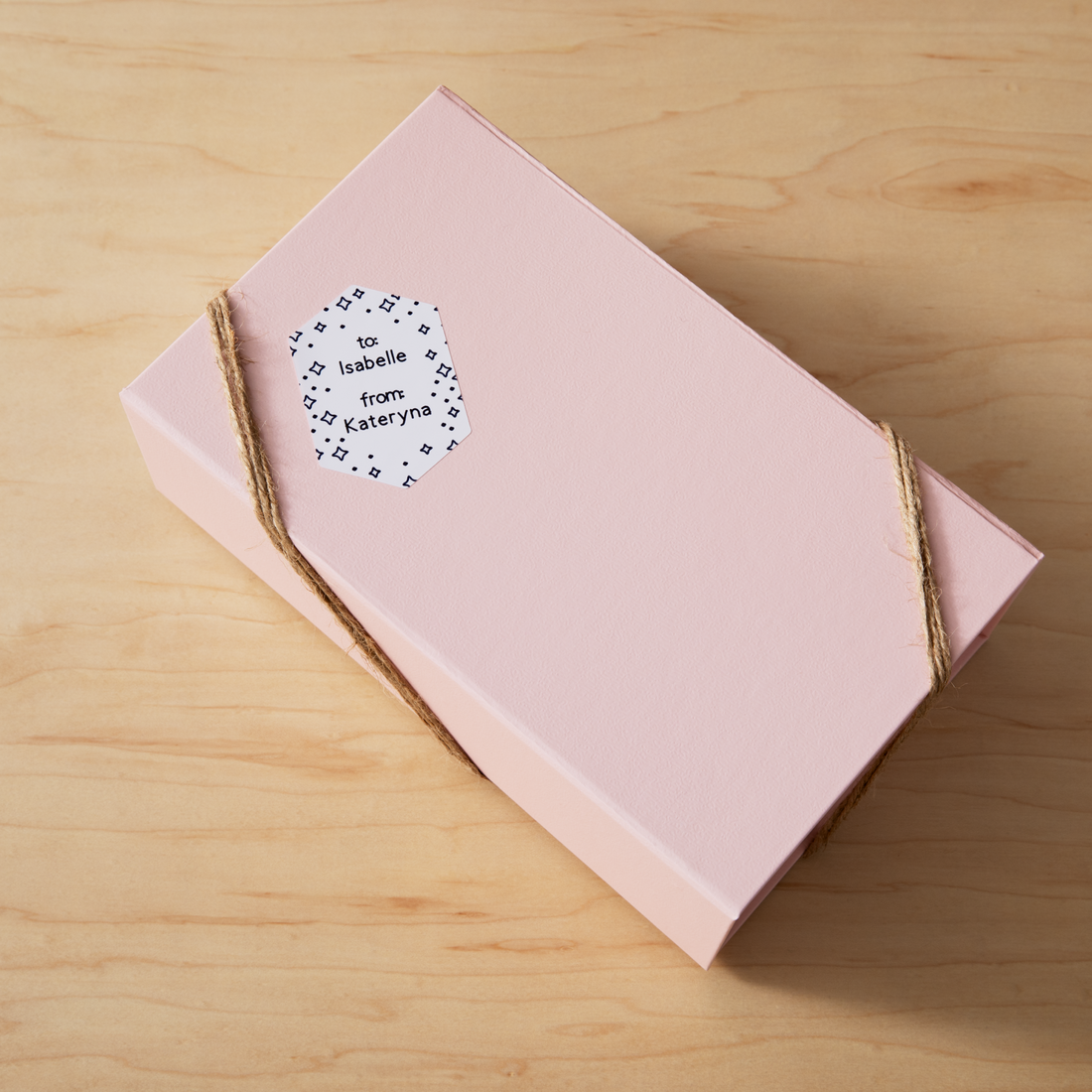 to:
Isabelle
from:
Kateryna