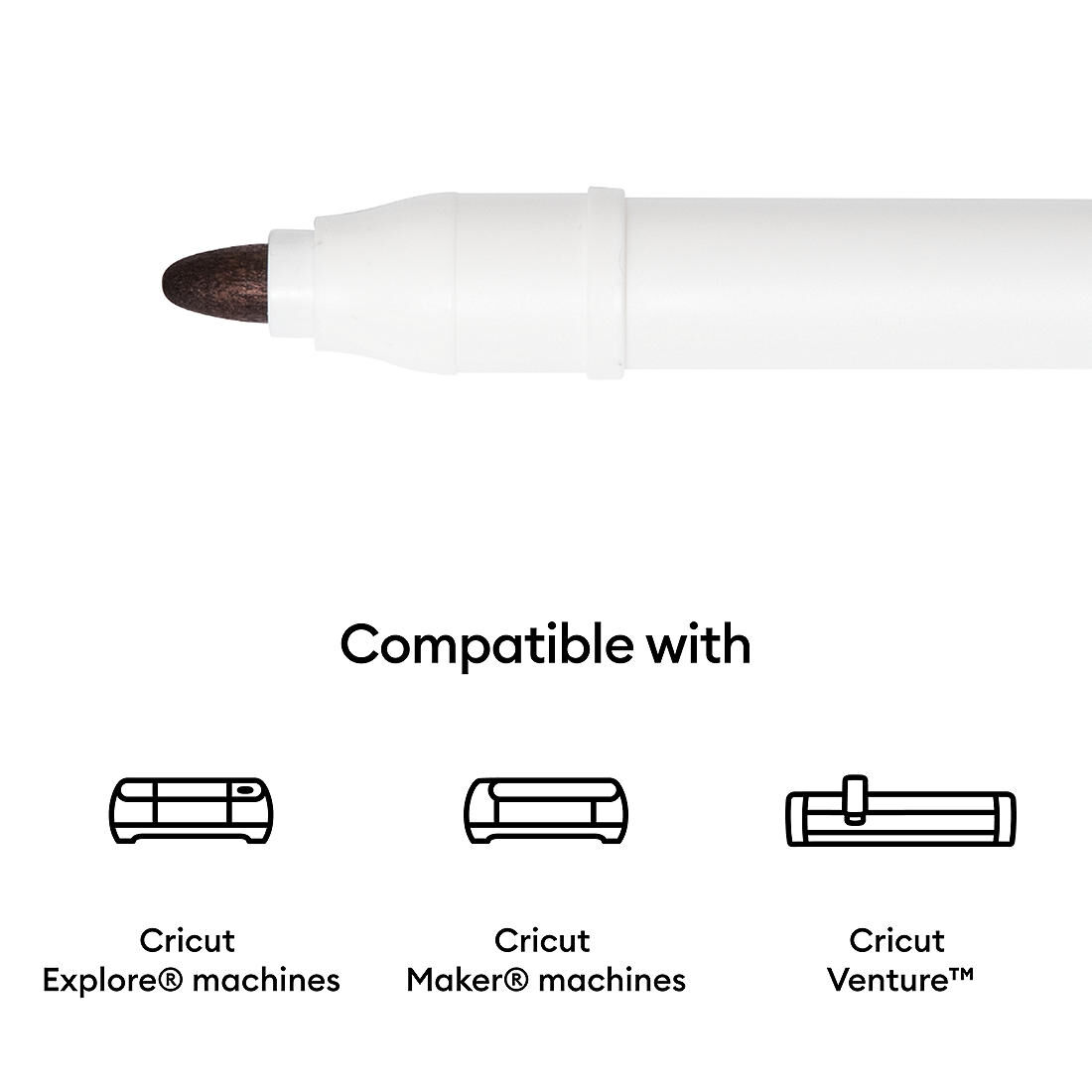 Compatible with

Cricut Explore® machines

Cricut Maker® machines

Cricut Venture™