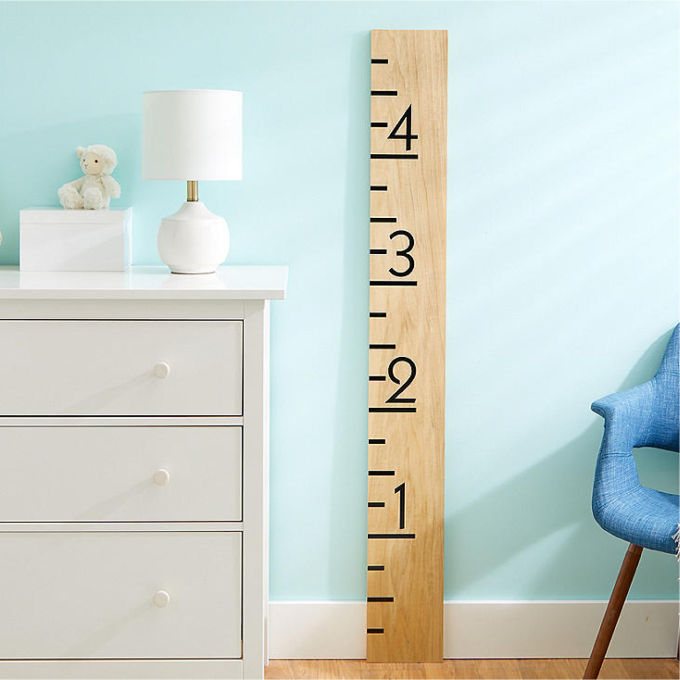 4
3
2
1