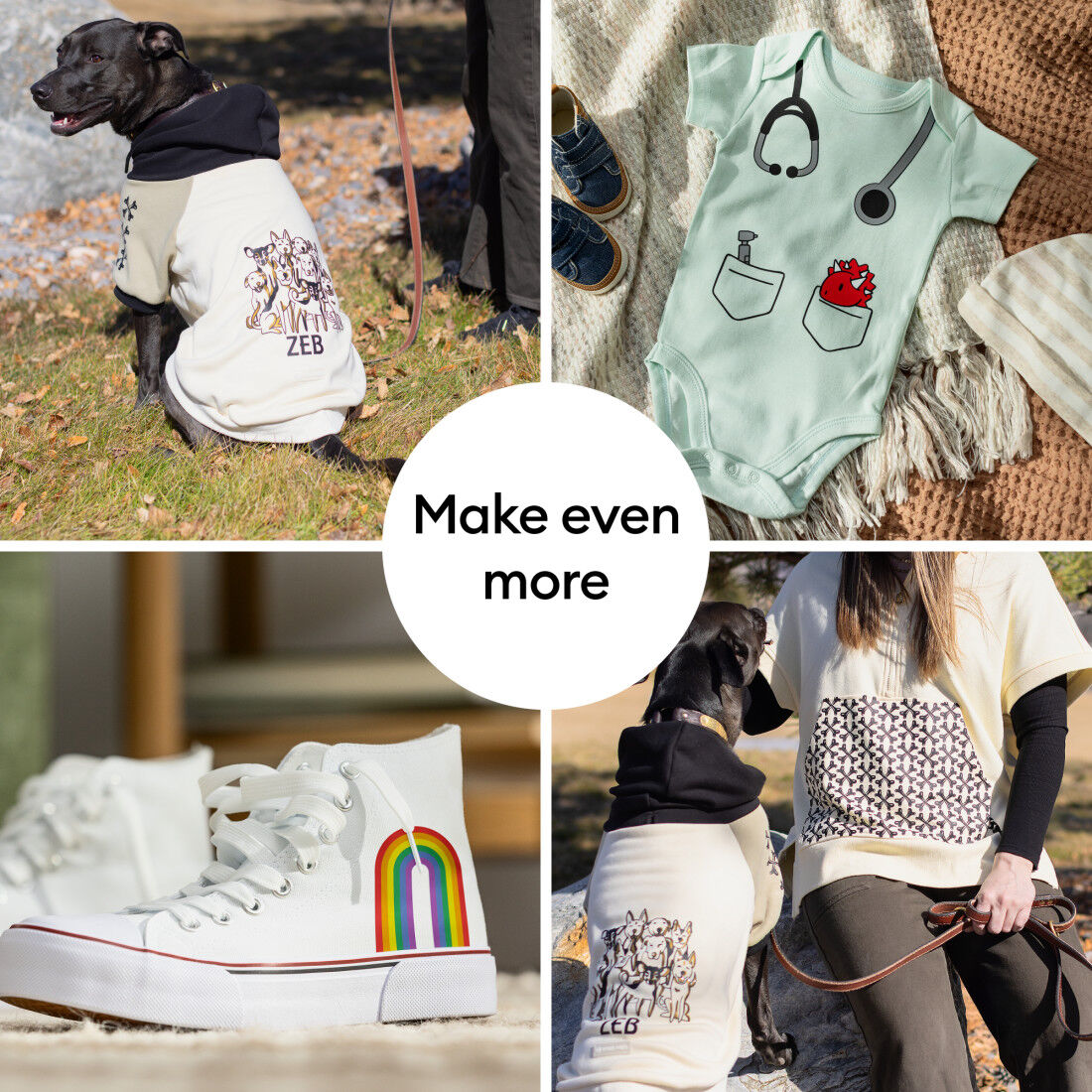 ZEB

Make even more

ZEB