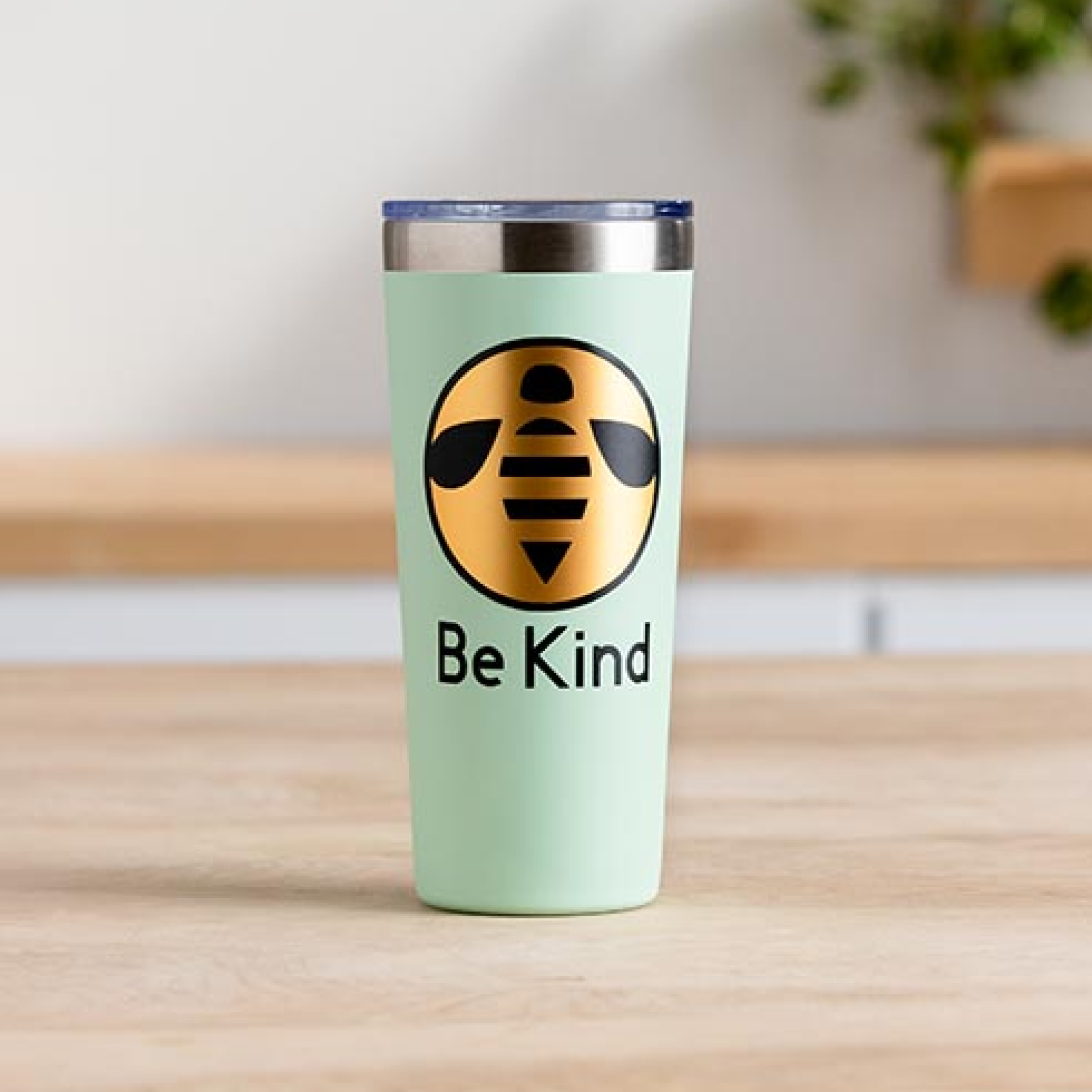 Be Kind