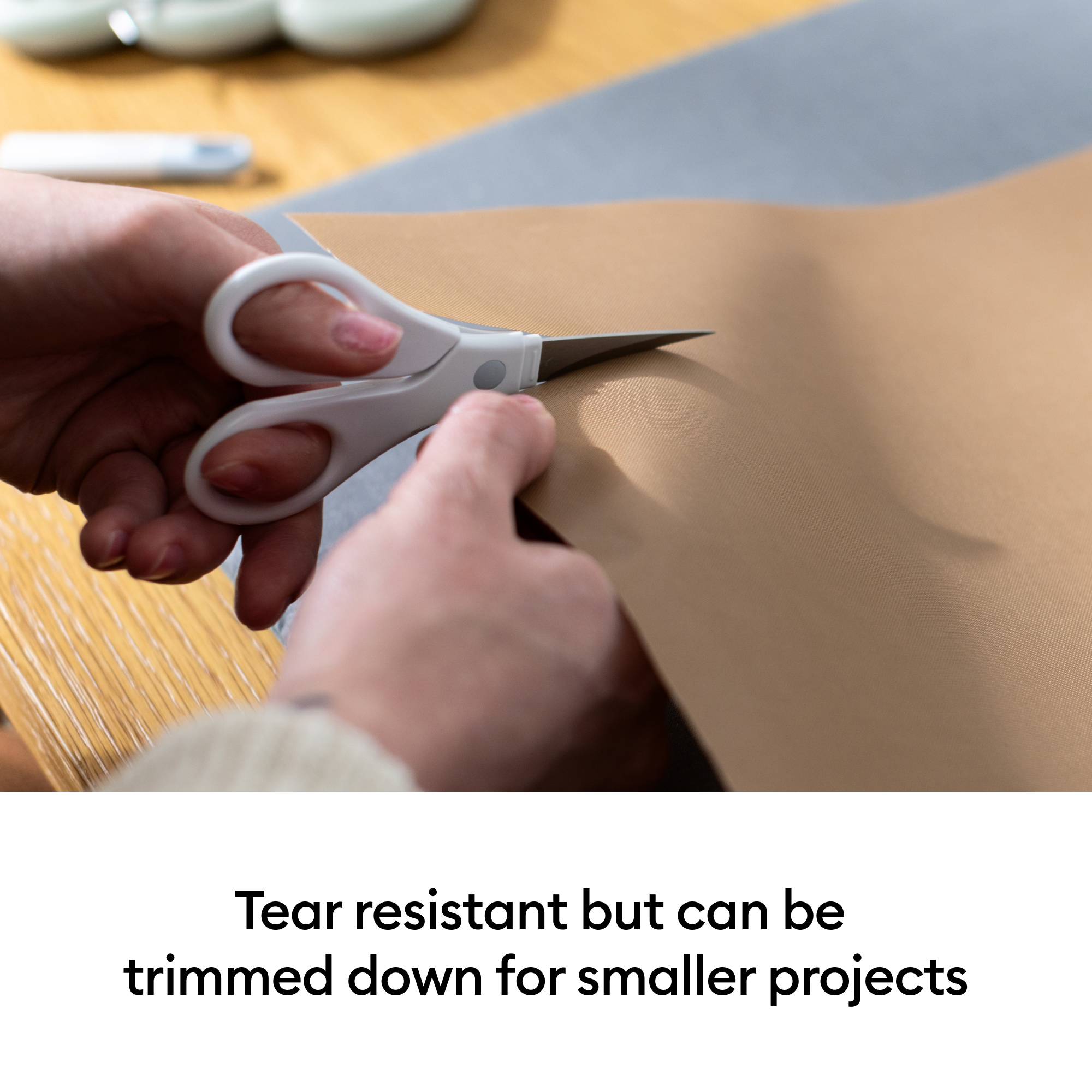 Tear resistant but can be trimmed down for smaller projects