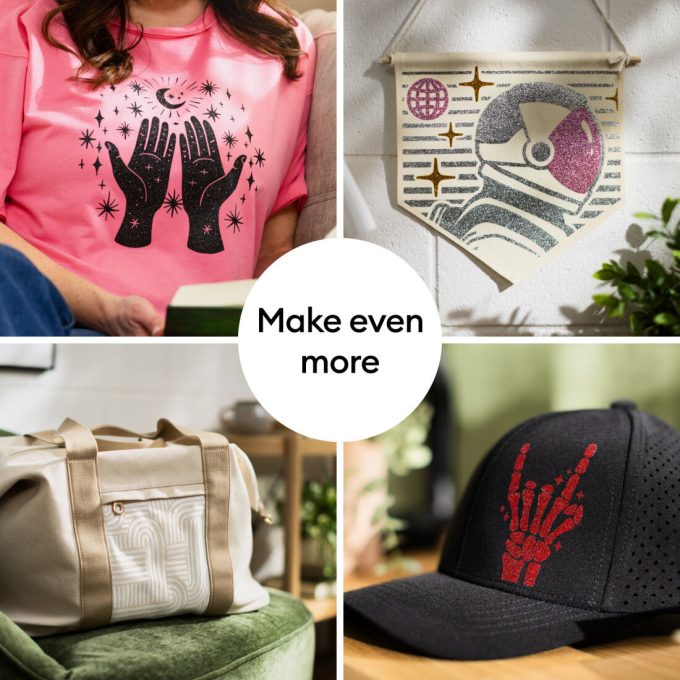 Make even more