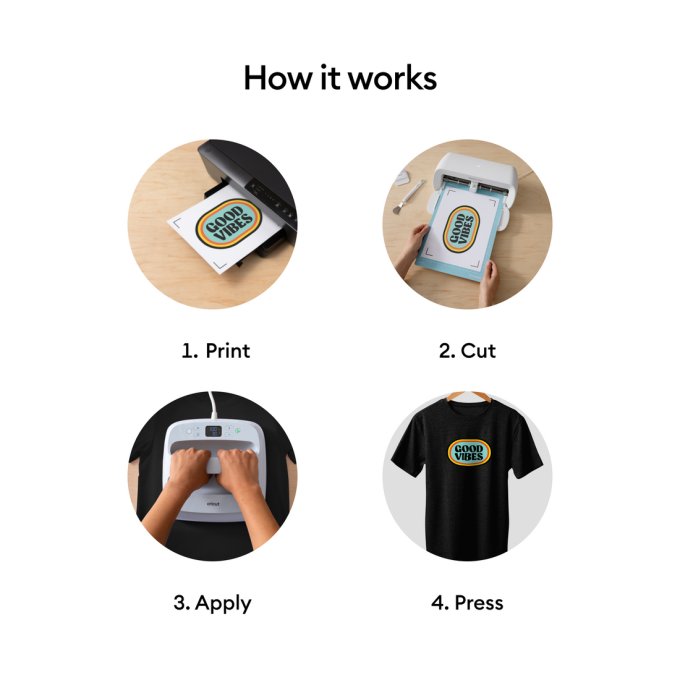 How it works

GOOD VIBES

1. Print

GOOD VIBES

2. Cut

cricut

3. Apply

GOOD VIBES

4. Press