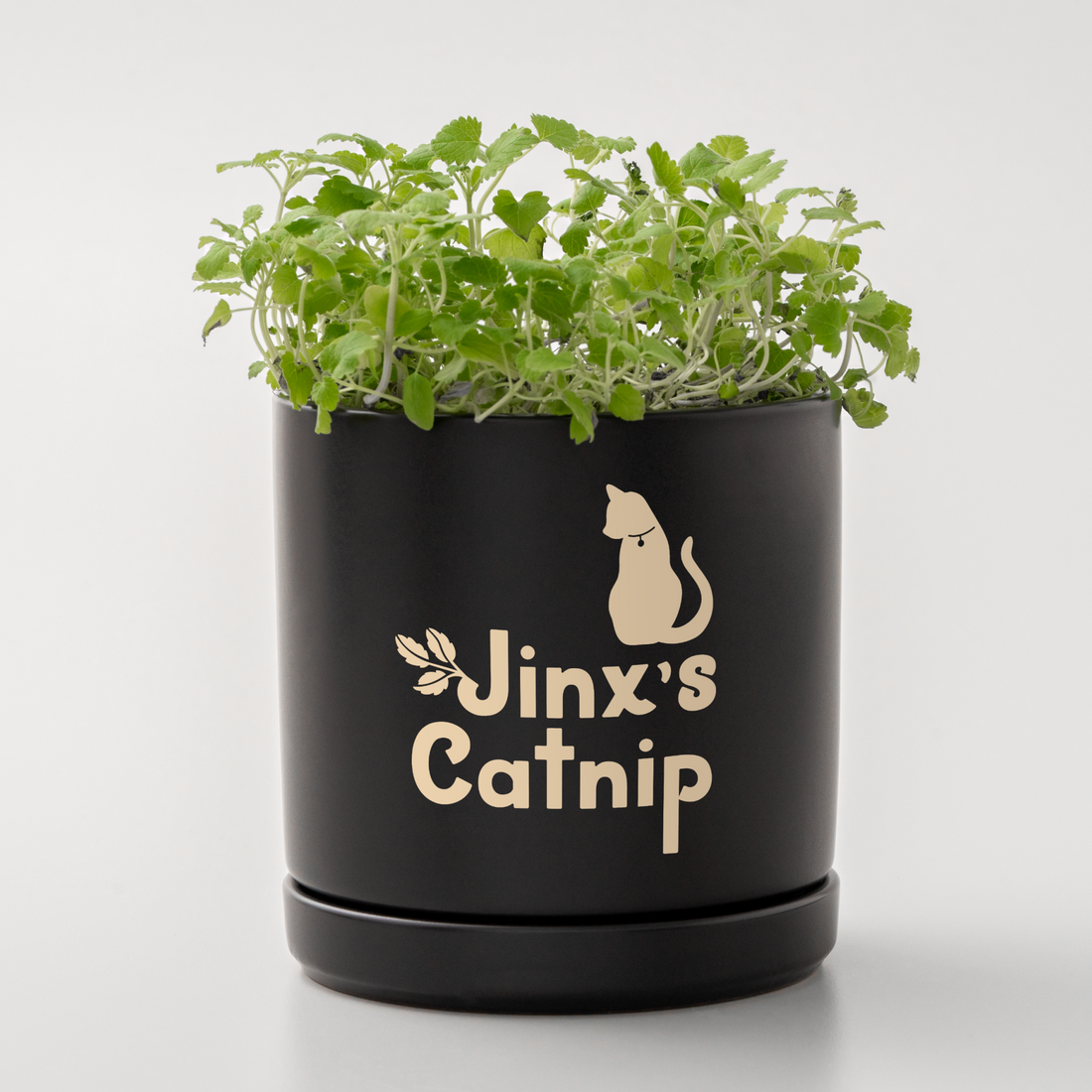 Jinx's Catnip