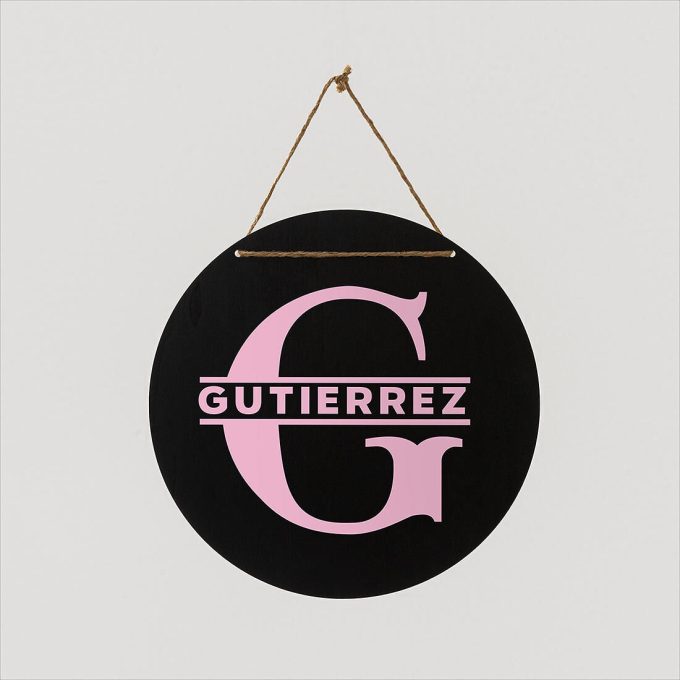 G
GUTIERREZ