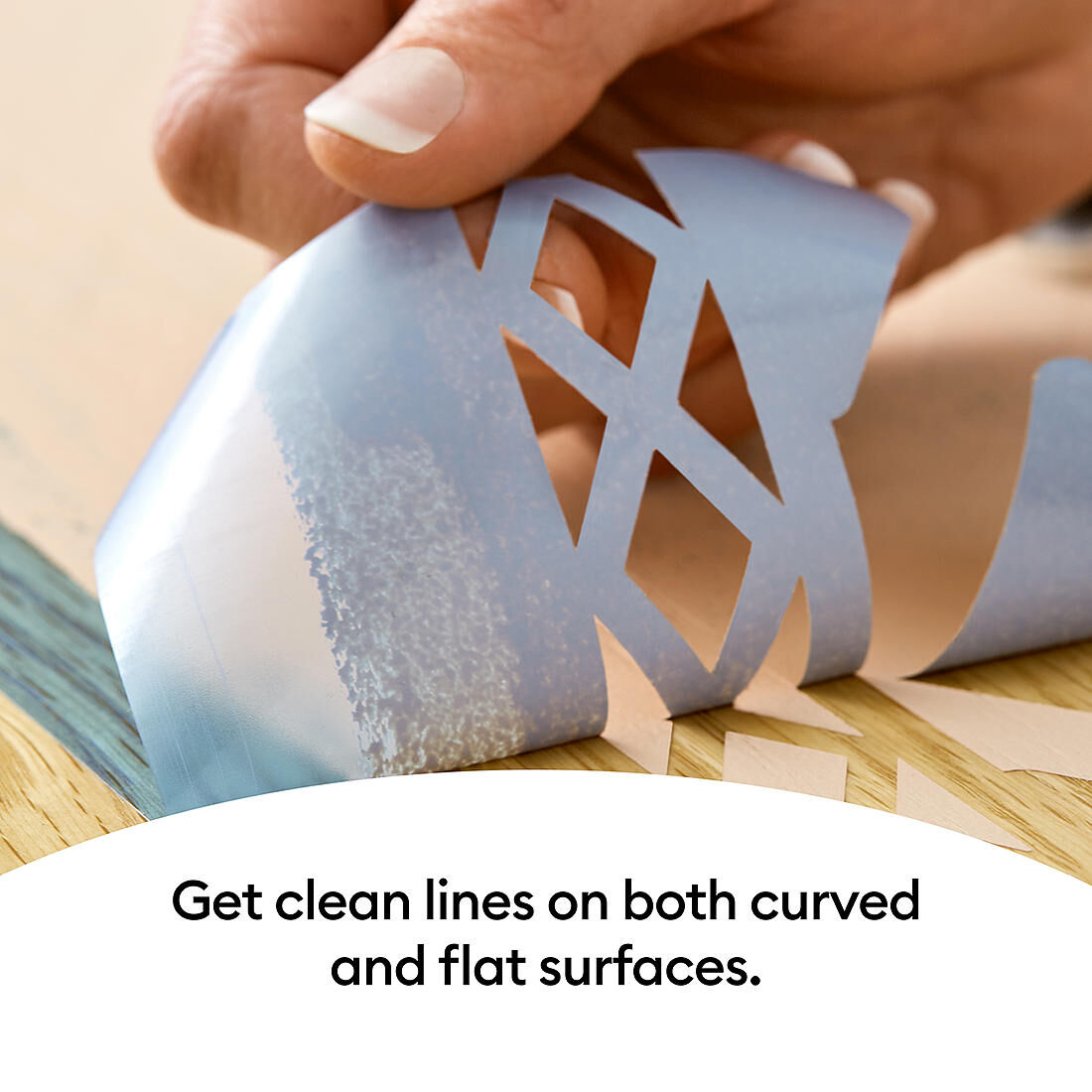 Get clean lines on both curved and flat surfaces.