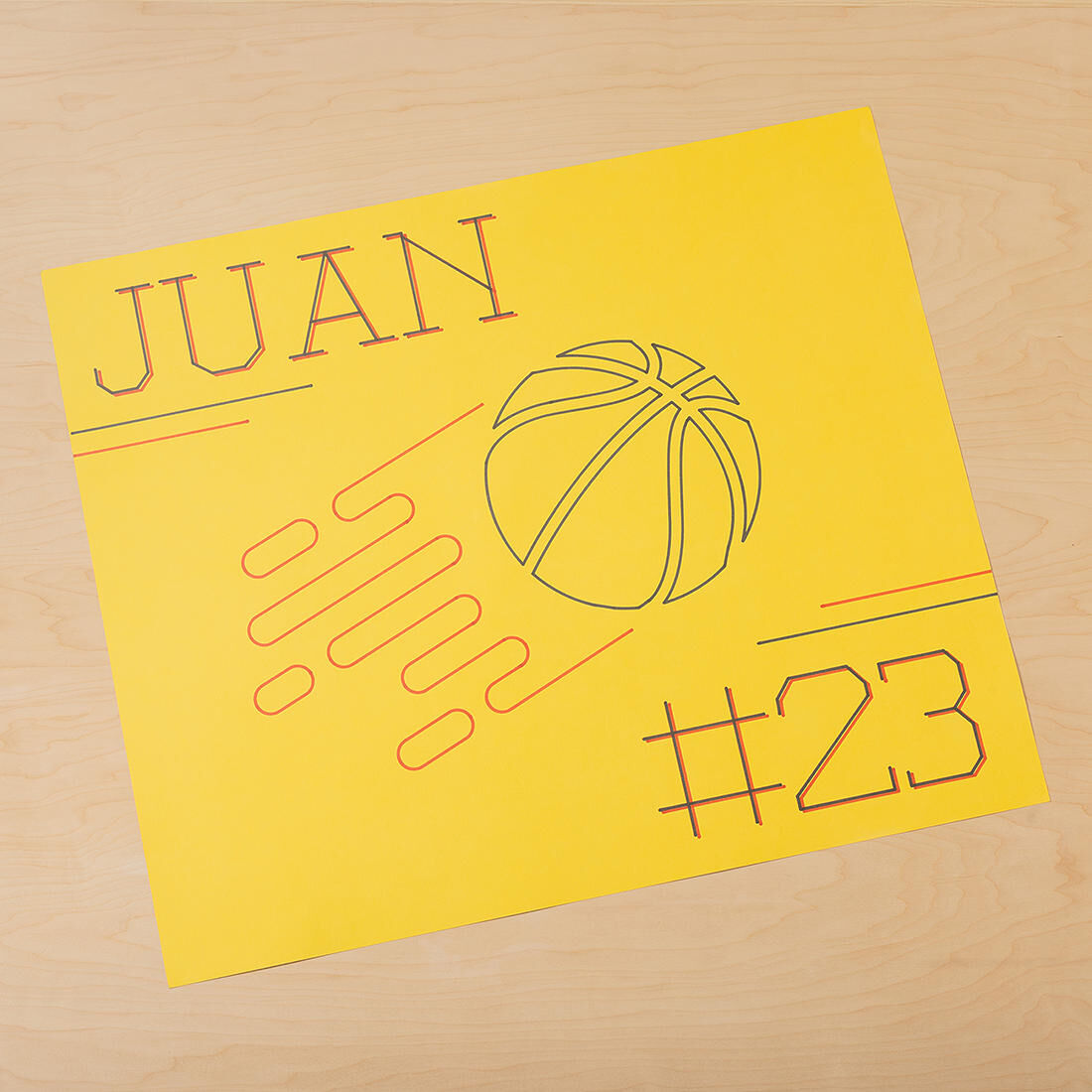 JUAN

#23