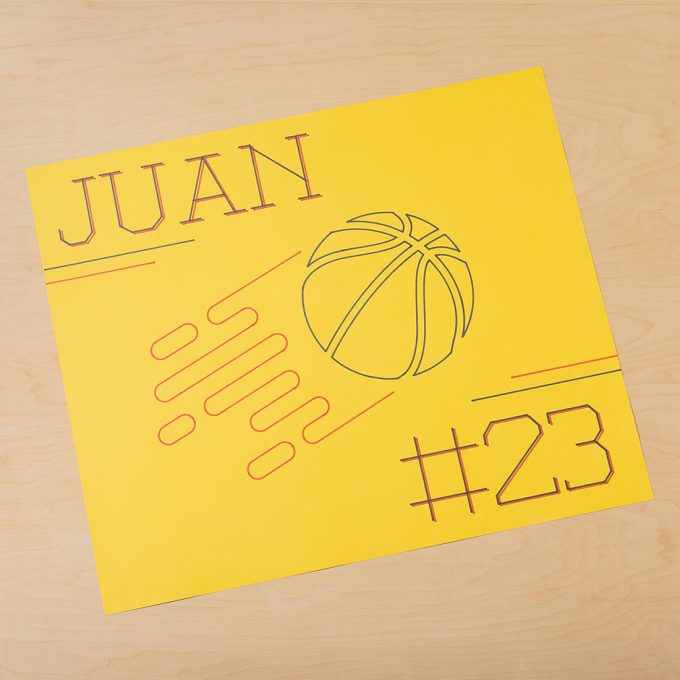 JUAN

#23