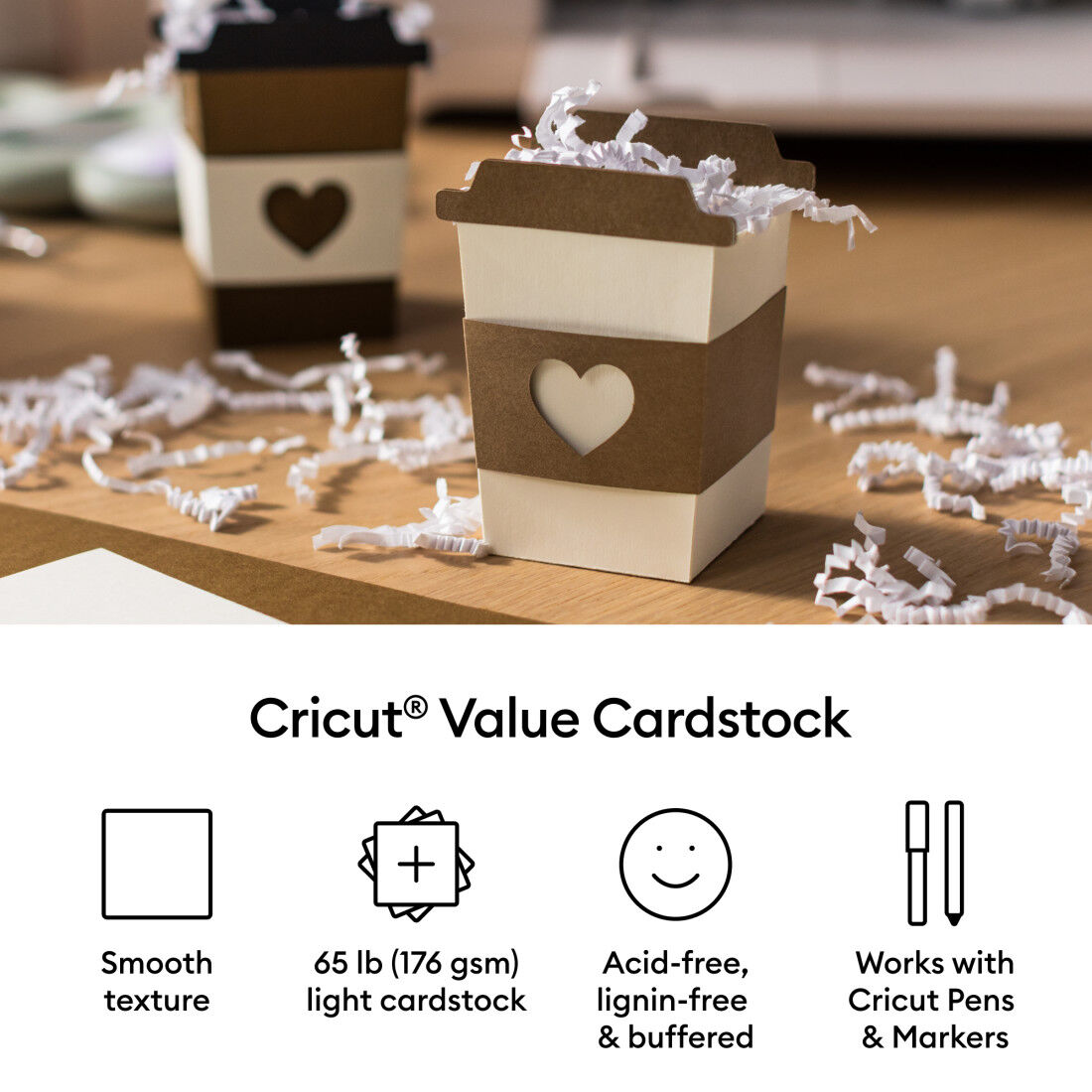 Cricut® Value Cardstock

Smooth texture

65 lb (176 gsm) light cardstock

Acid-free, lignin-free & buffered

Works with Cricut Pens & Markers