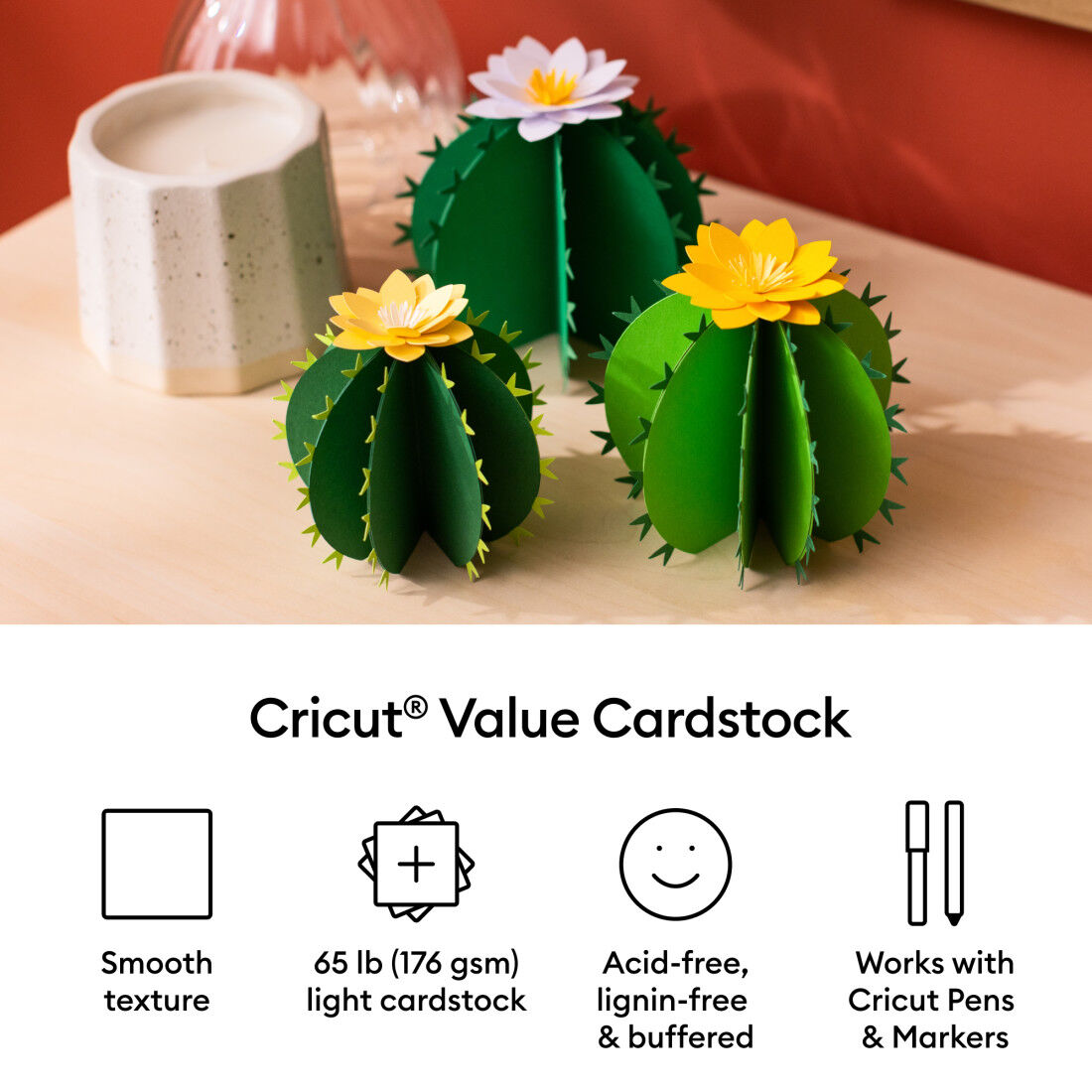 Cricut® Value Cardstock

Smooth texture

65 lb (176 gsm) light cardstock

Acid-free, lignin-free & buffered

Works with Cricut Pens & Markers