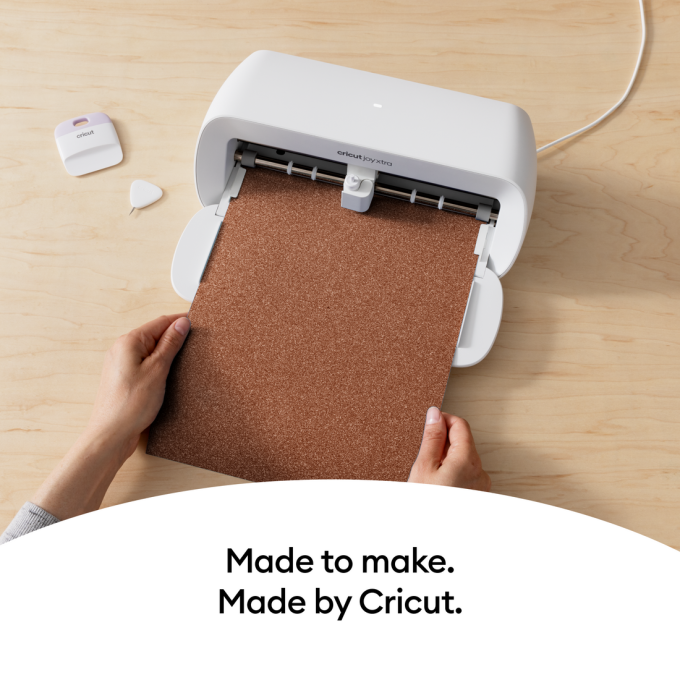 cricut

cricut joy xtra

Made to make.
Made by Cricut.