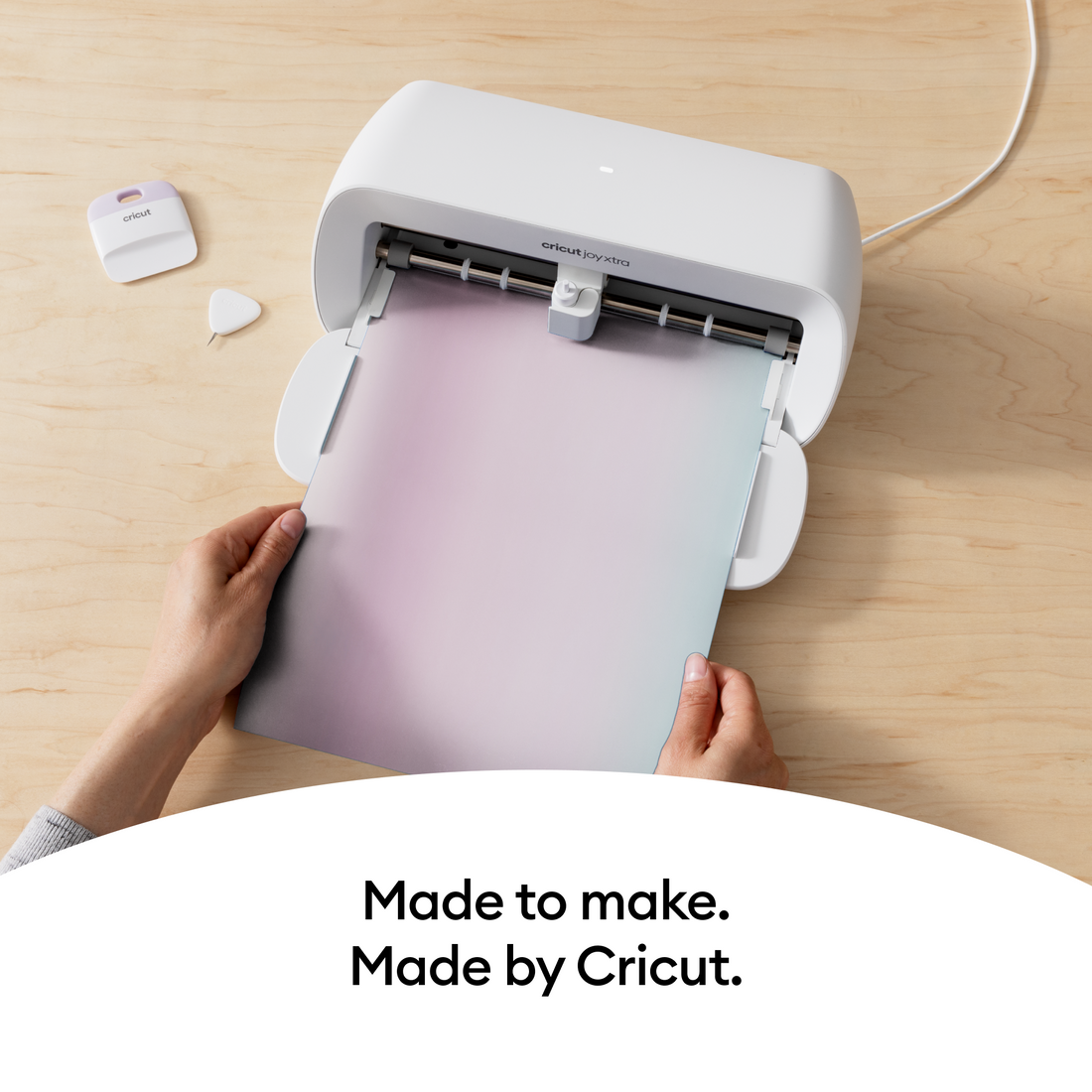 cricut

cricut joy xtra

Made to make.
Made by Cricut.