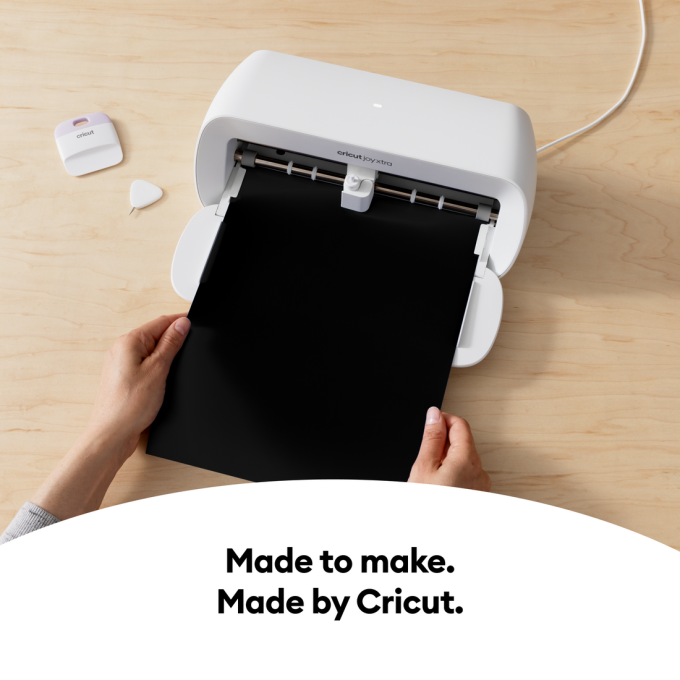 cricut

cricut joy xtra

Made to make.
Made by Cricut.